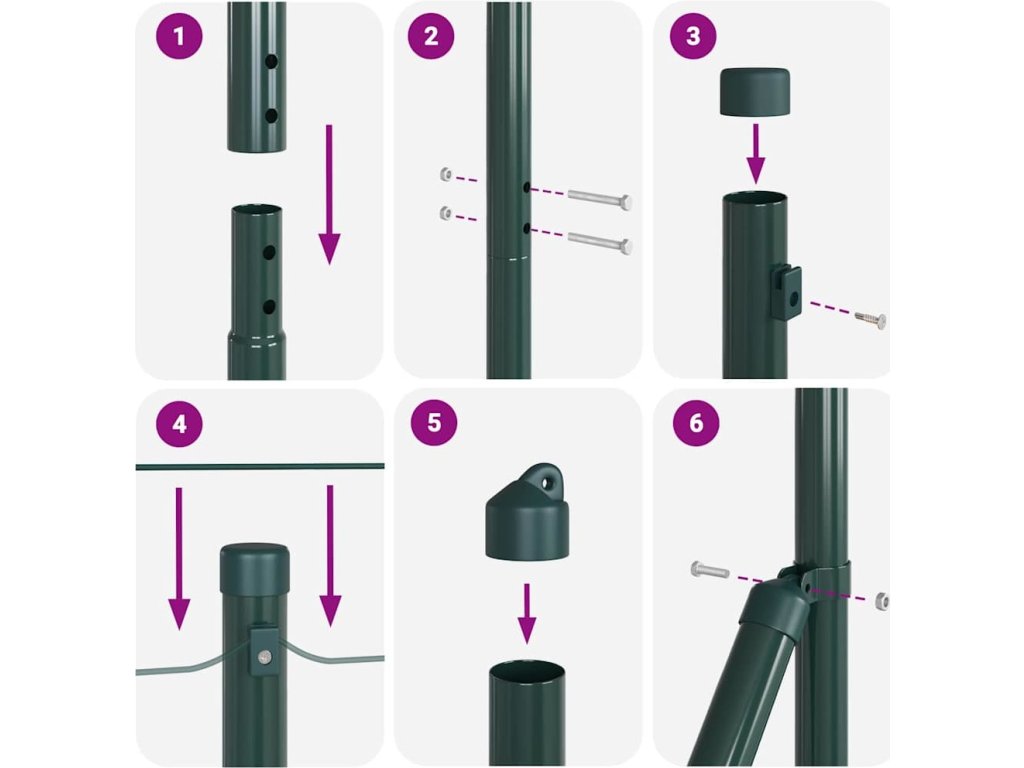 1
2
3
4
5
6