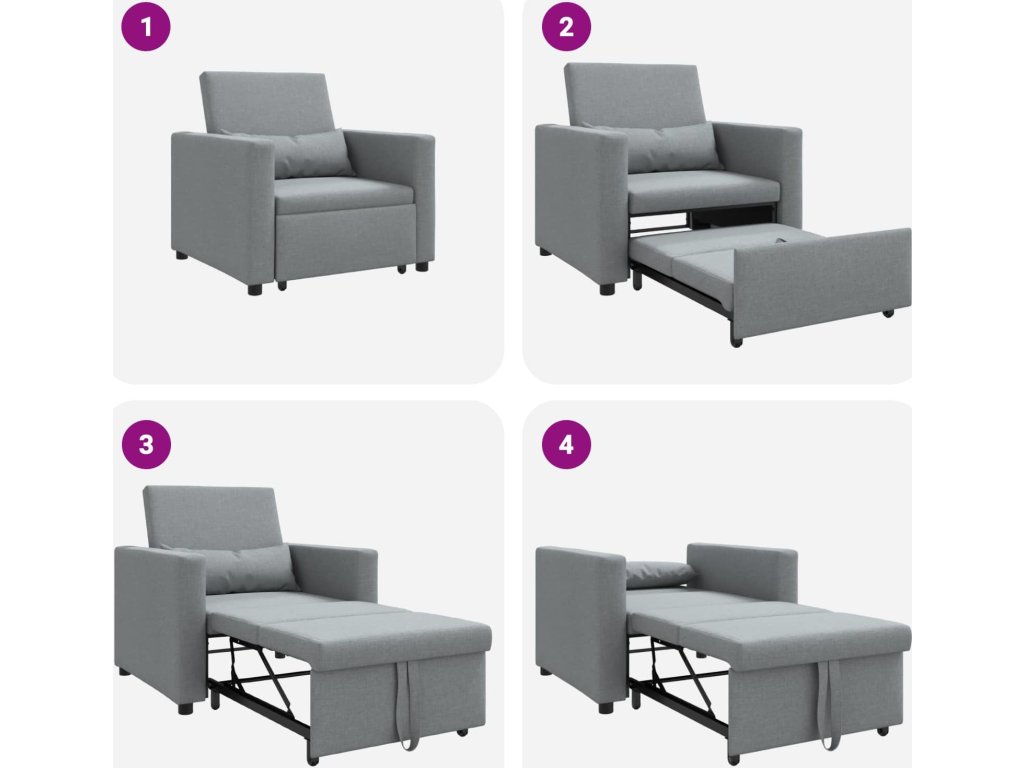 1

2

3

4