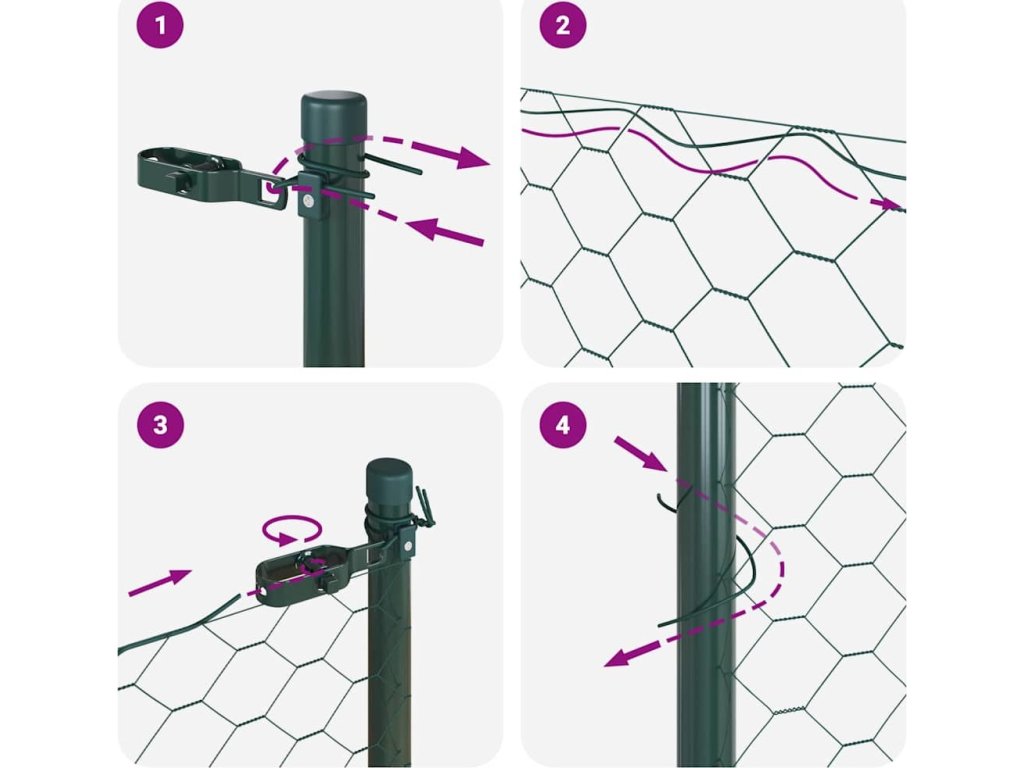 1

2

3

4