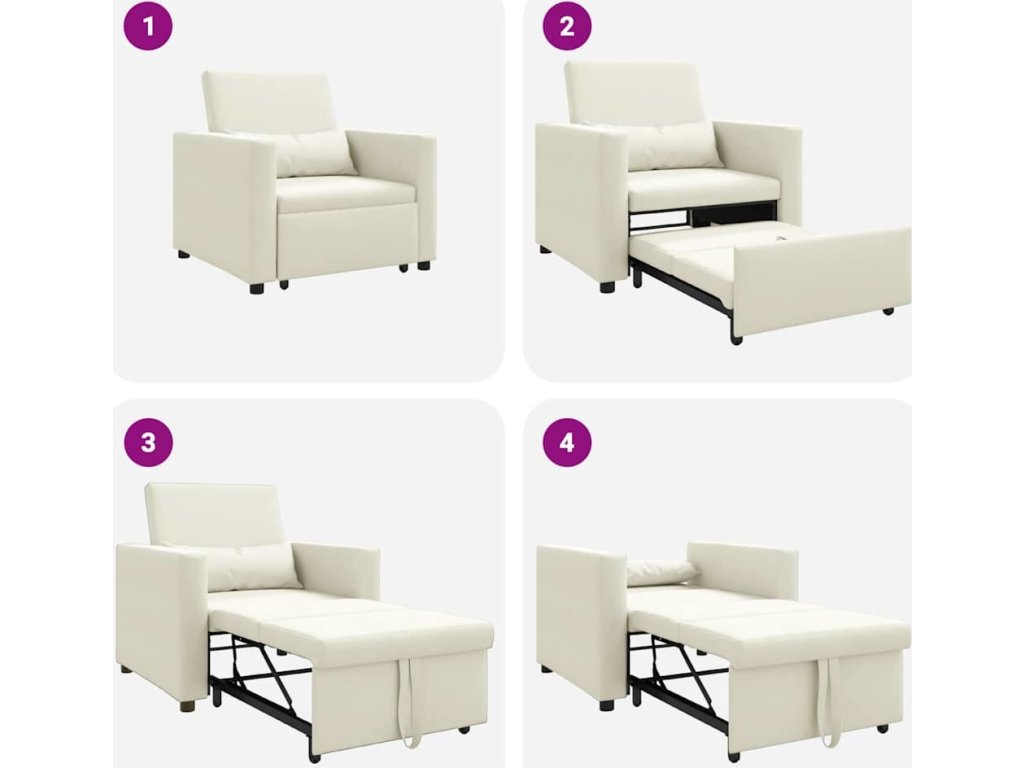 1
2
3
4