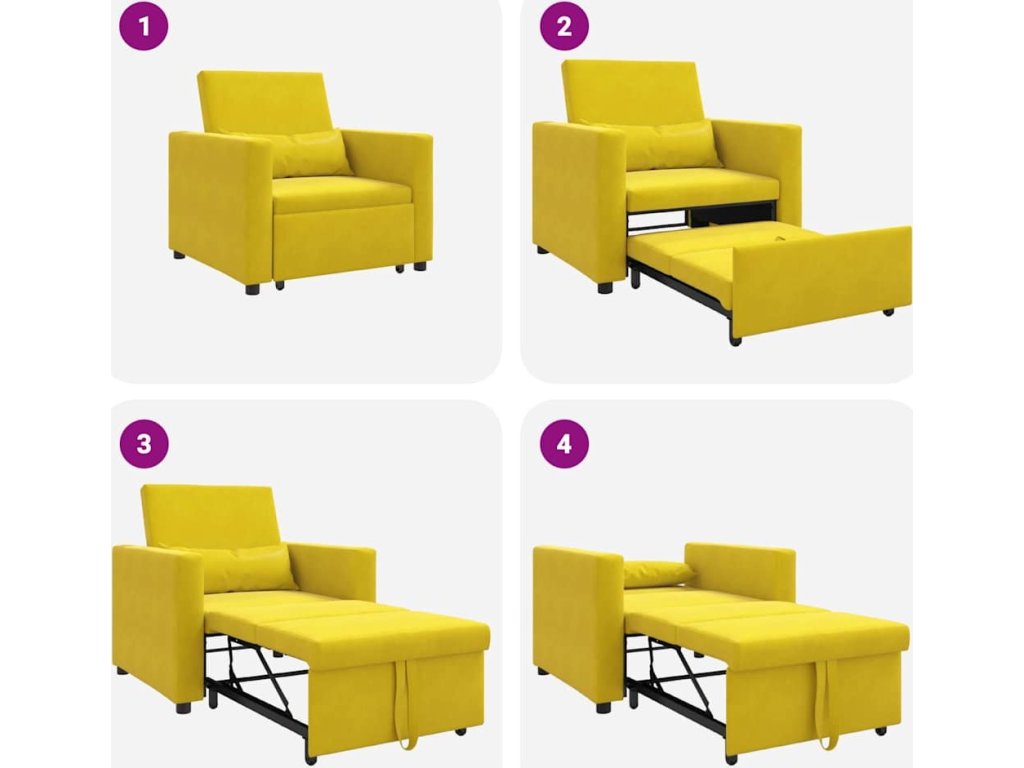 1

2

3

4