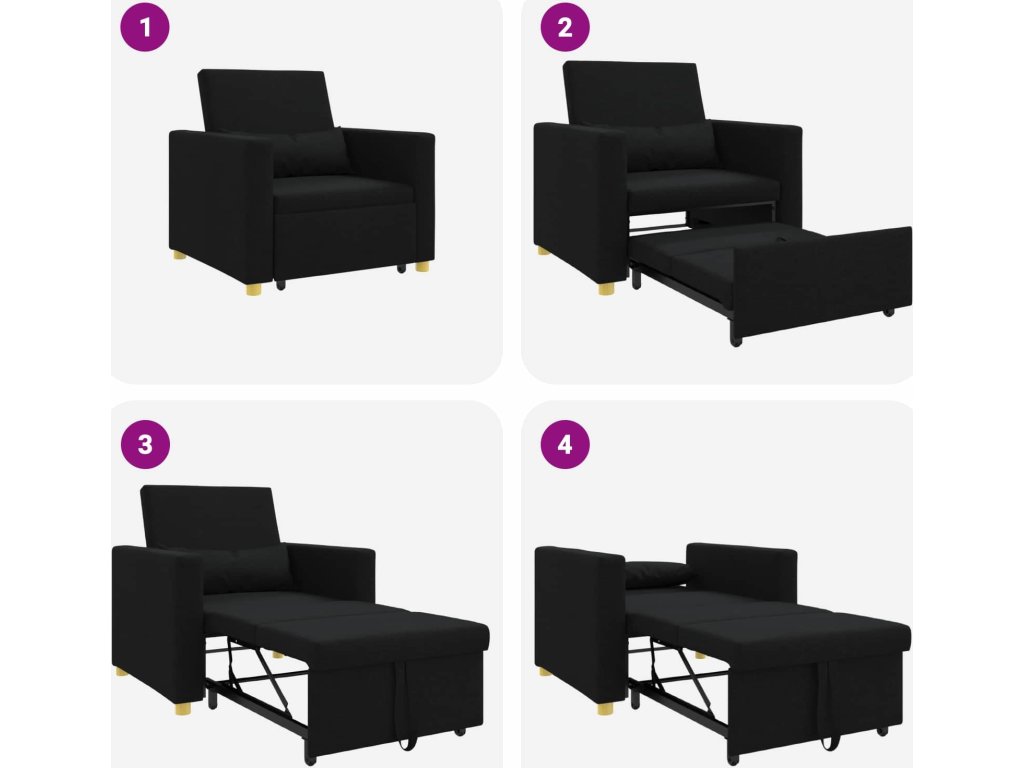 1

2

3

4