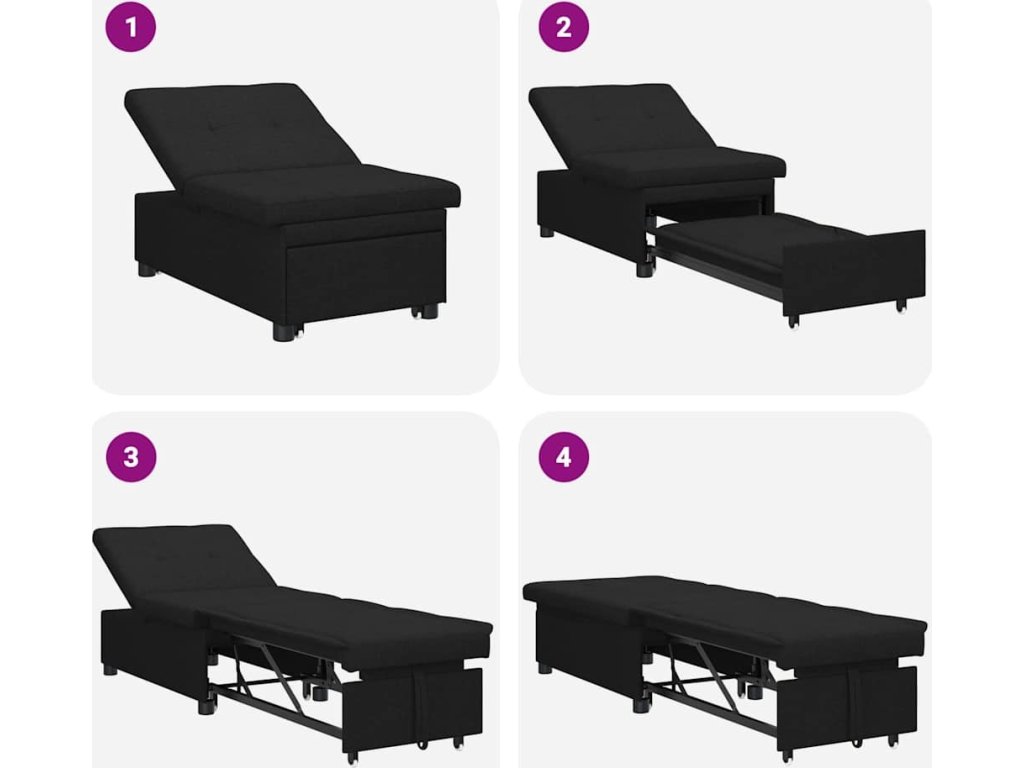 1

2

3

4