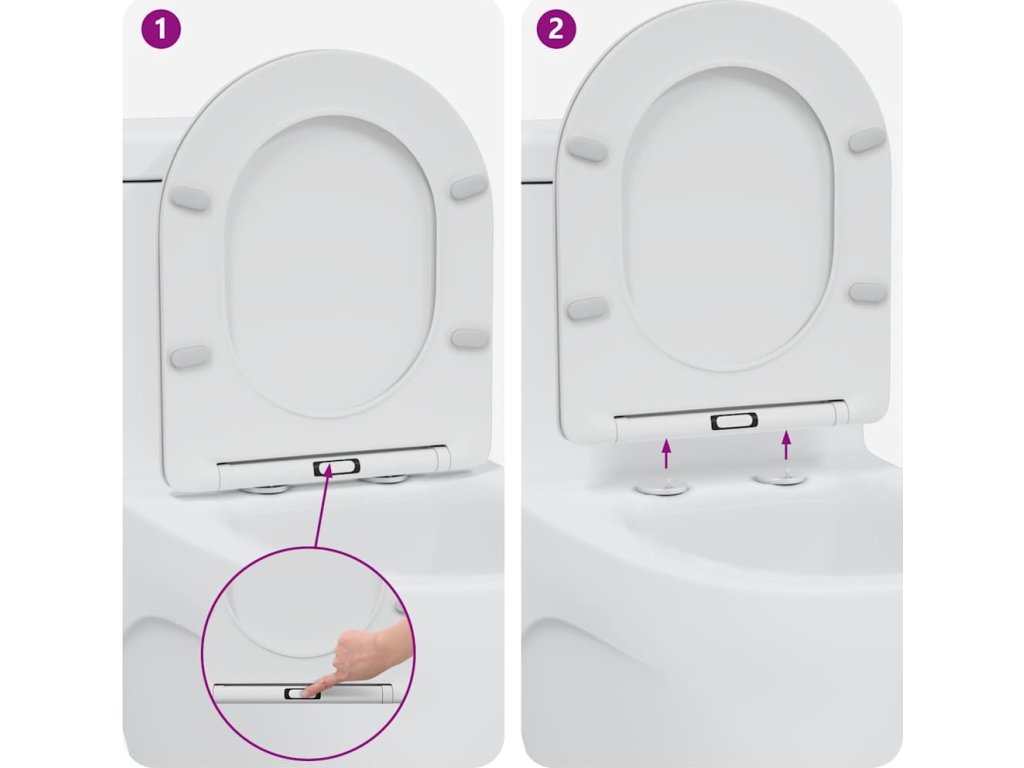 1

2