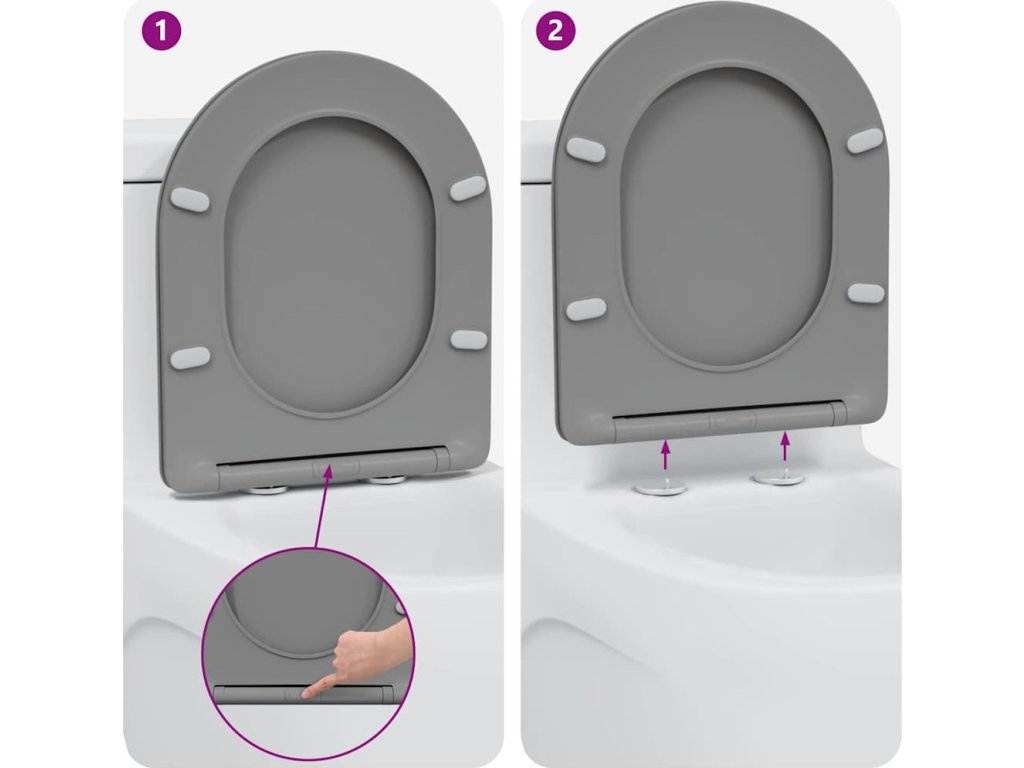 1

2