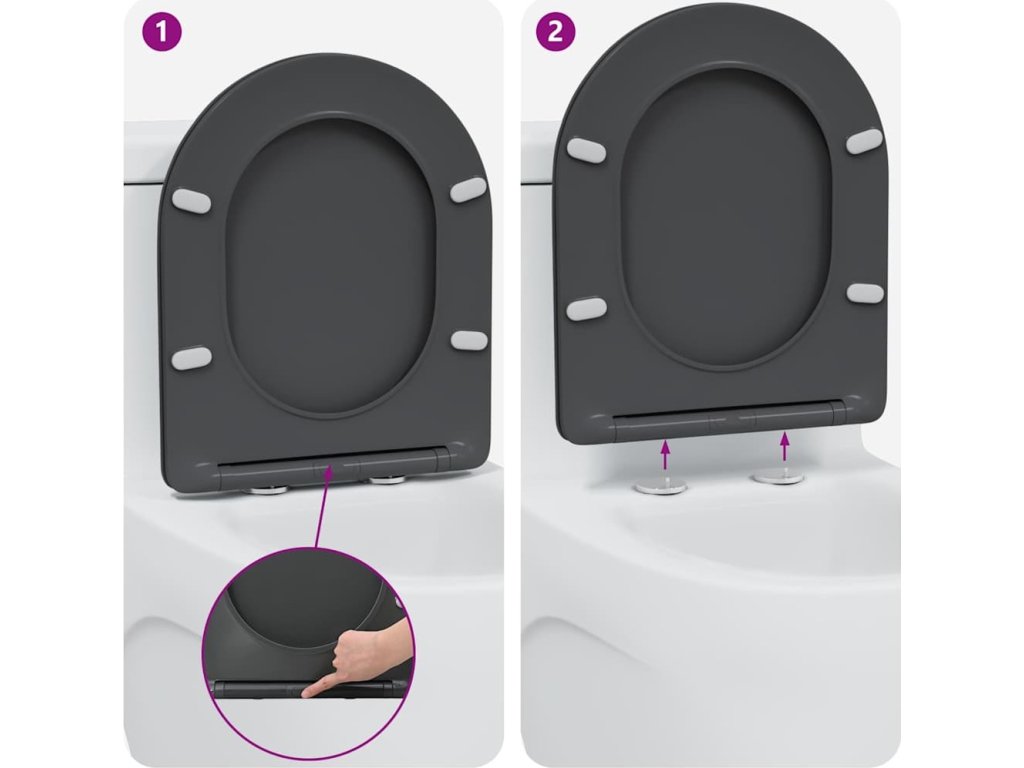 1

2