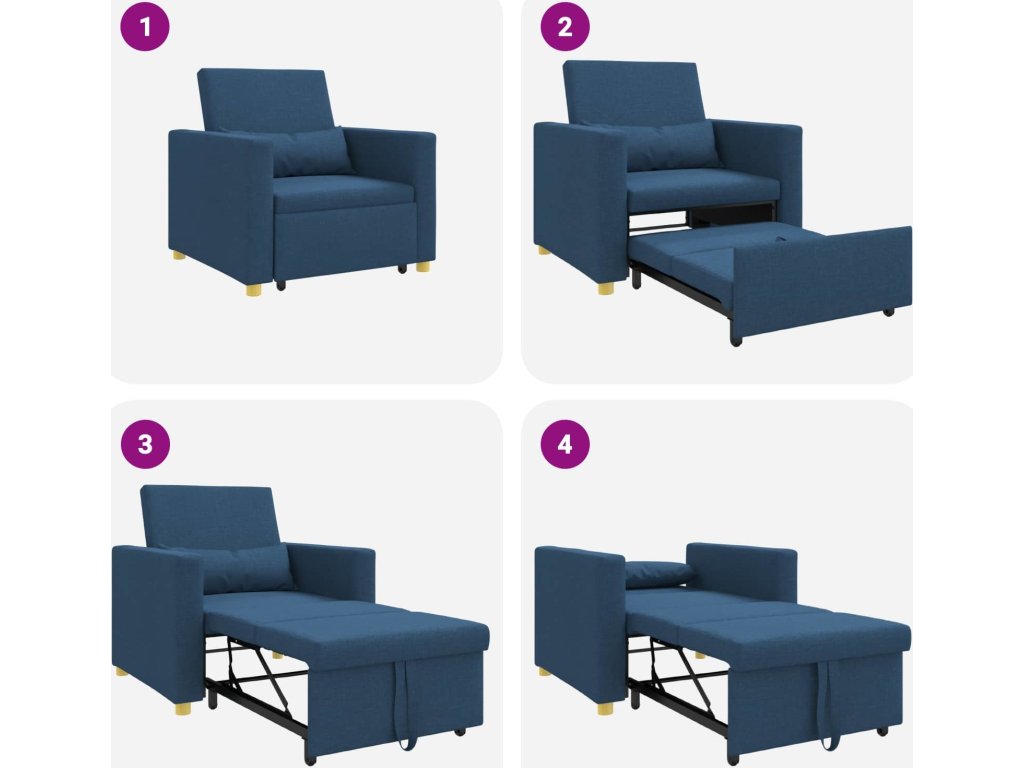 1

2

3

4