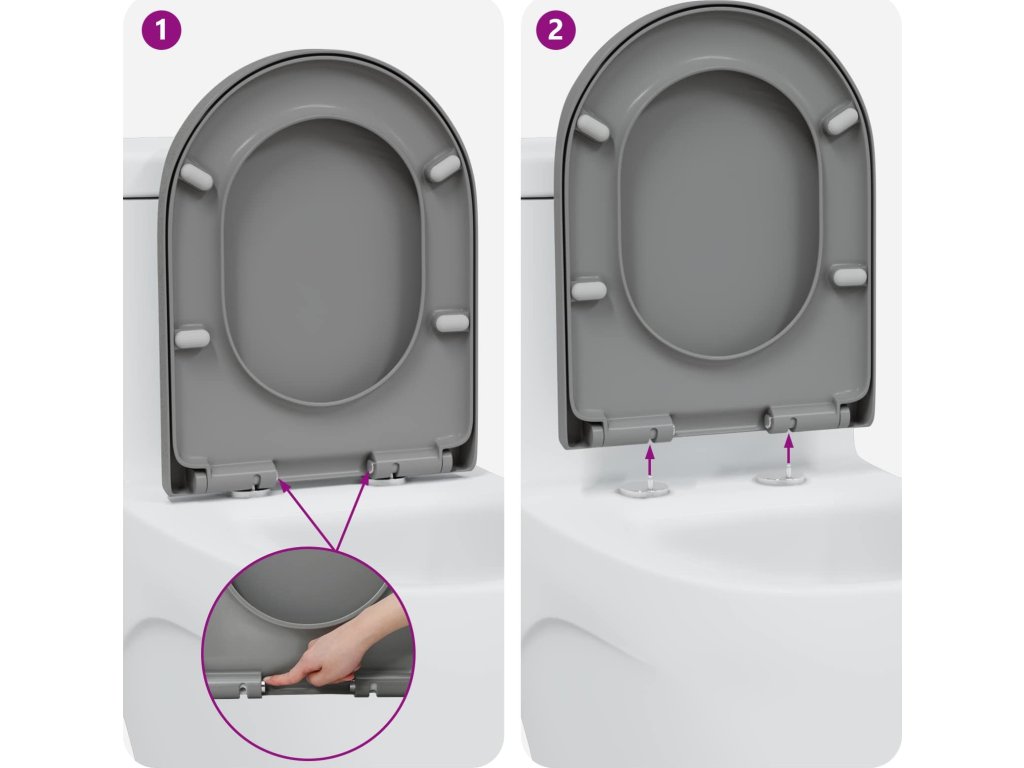 1

2