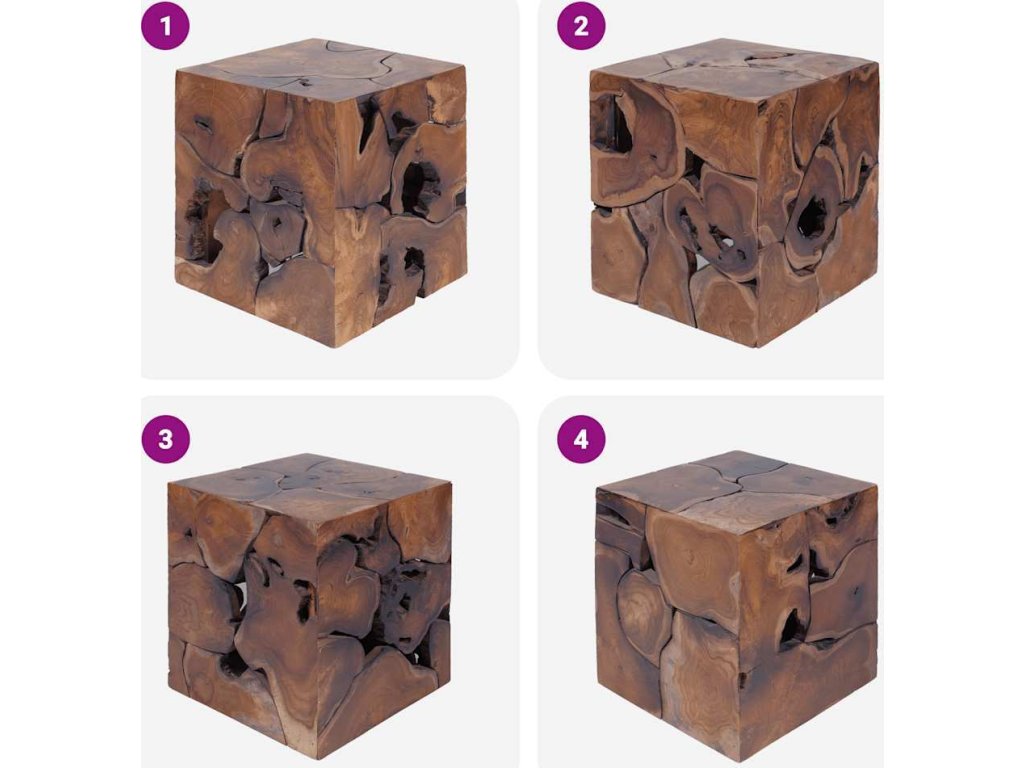 1

2

3

4