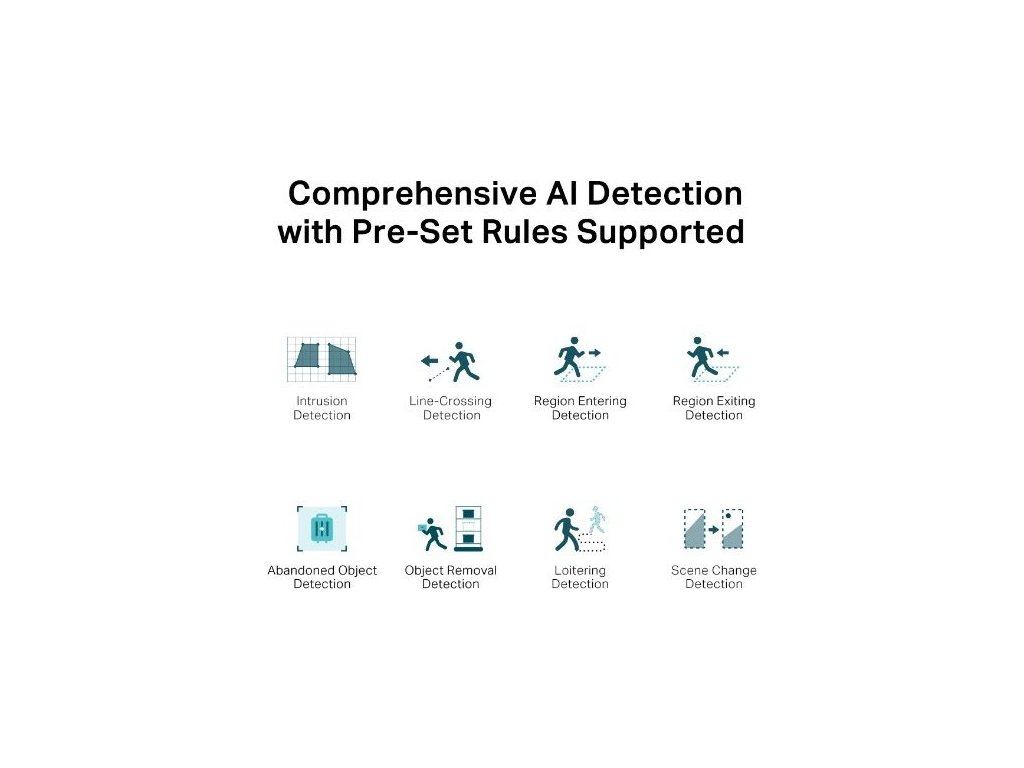 Comprehensive AI Detection with Pre-Set Rules Supported

Intrusion Detection

Line-Crossing Detection

Region Entering Detection

Region Exiting Detection

Abandoned Object Detection

Object Removal Detection

Loitering Detection

Scene Change Detection