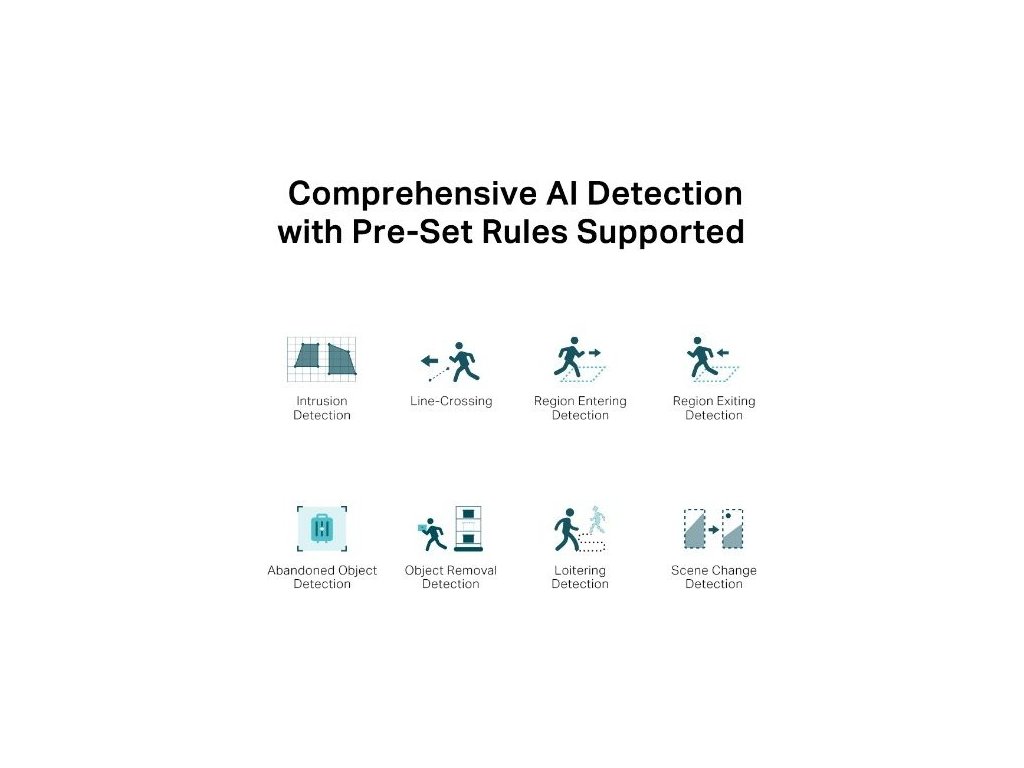 Comprehensive AI Detection with Pre-Set Rules Supported

Intrusion Detection

Line-Crossing

Region Entering Detection

Region Exiting Detection

Abandoned Object Detection

Object Removal Detection

Loitering Detection

Scene Change Detection