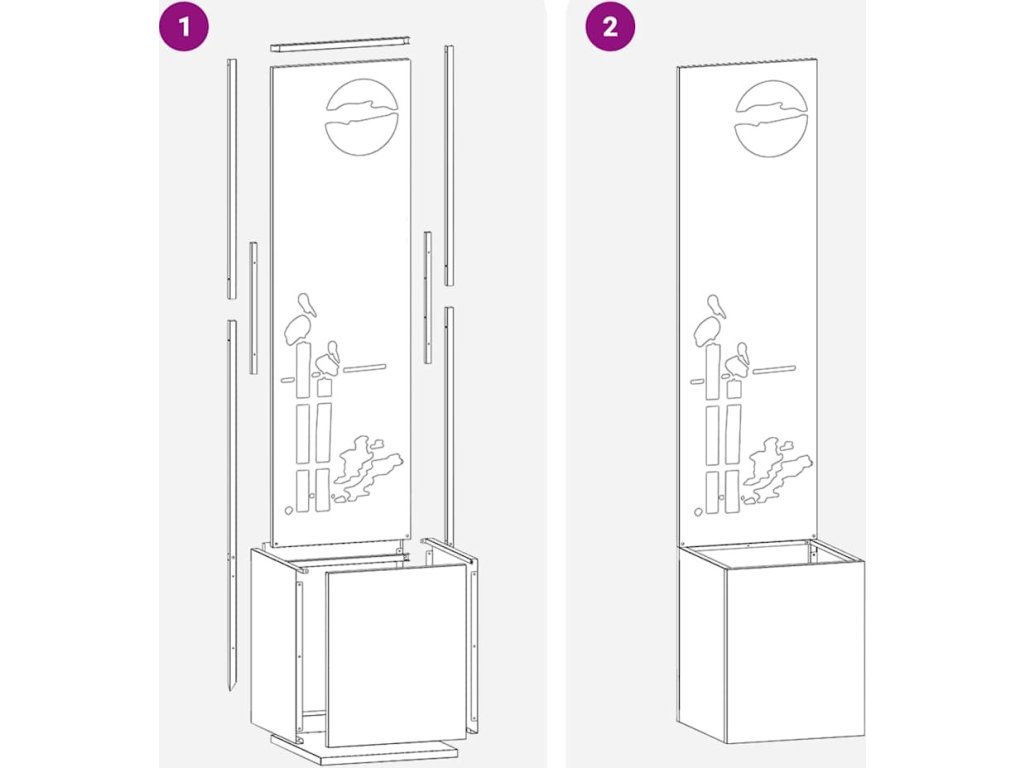 1

2