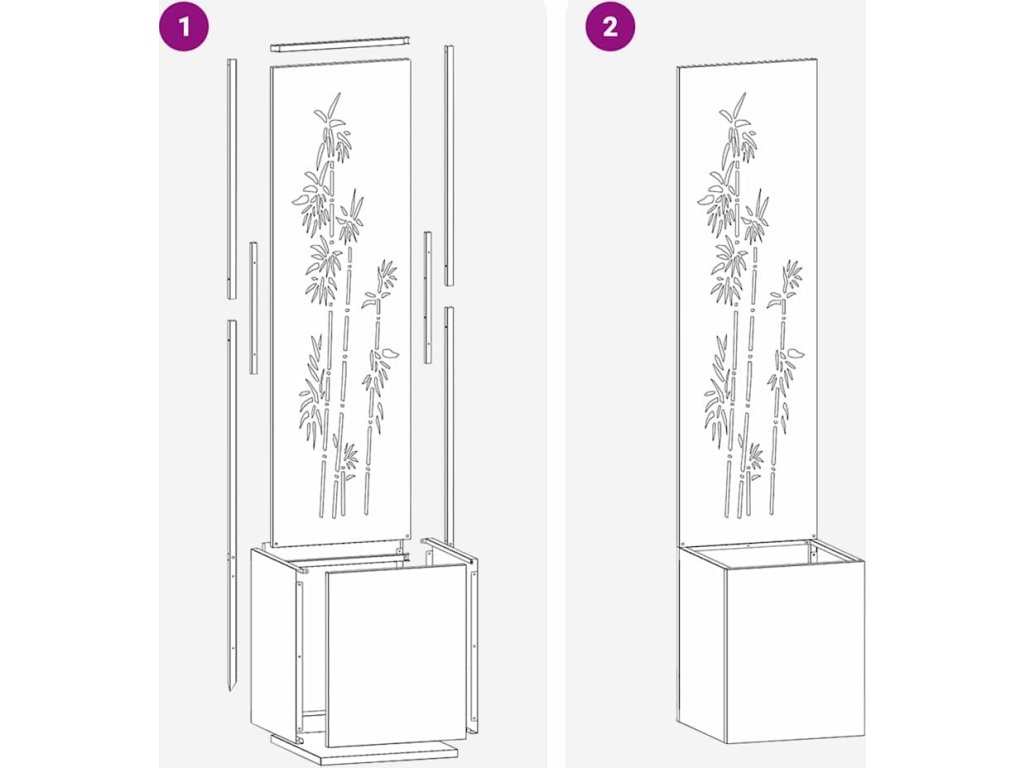 1

2