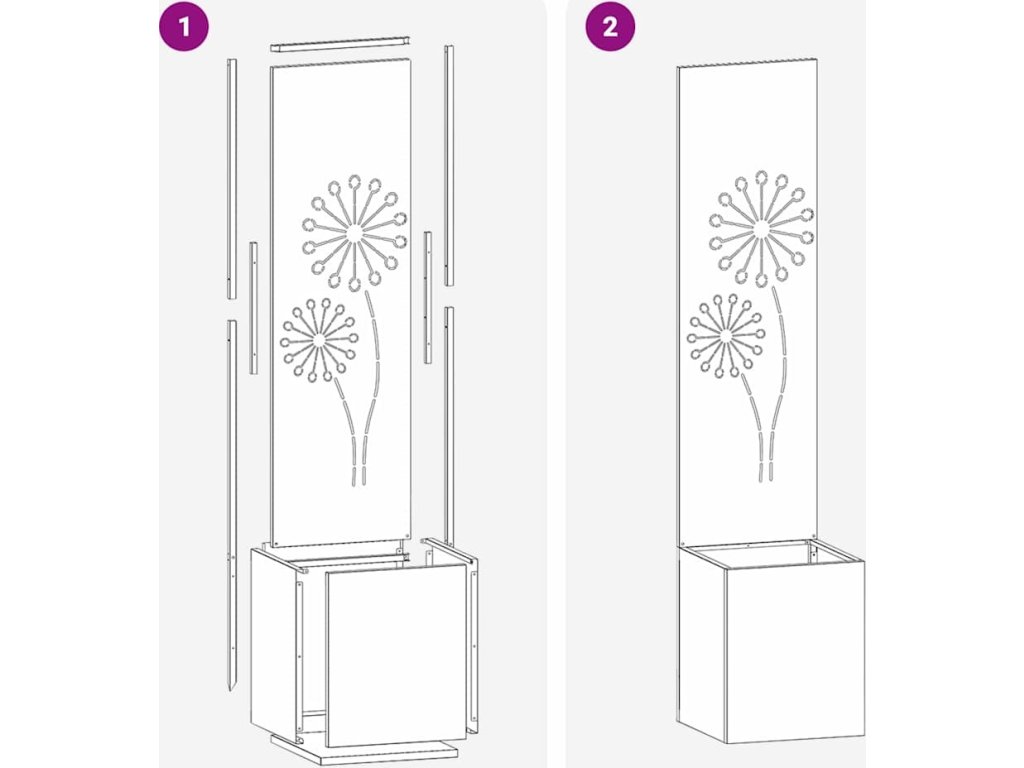 1

2