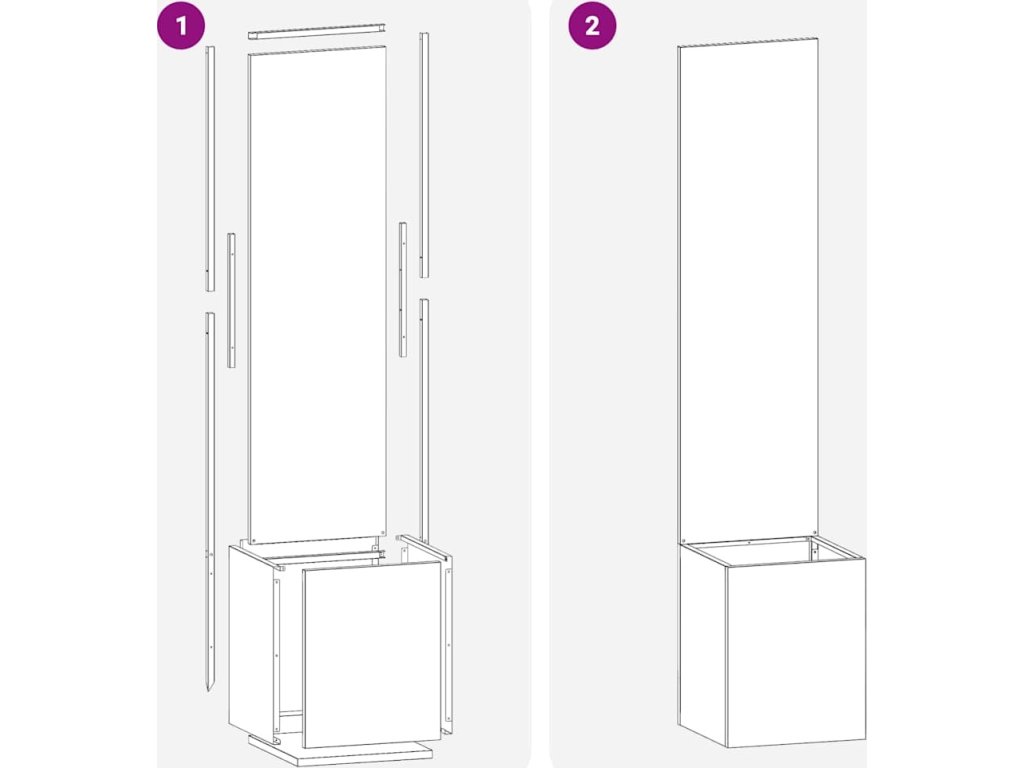 1

2