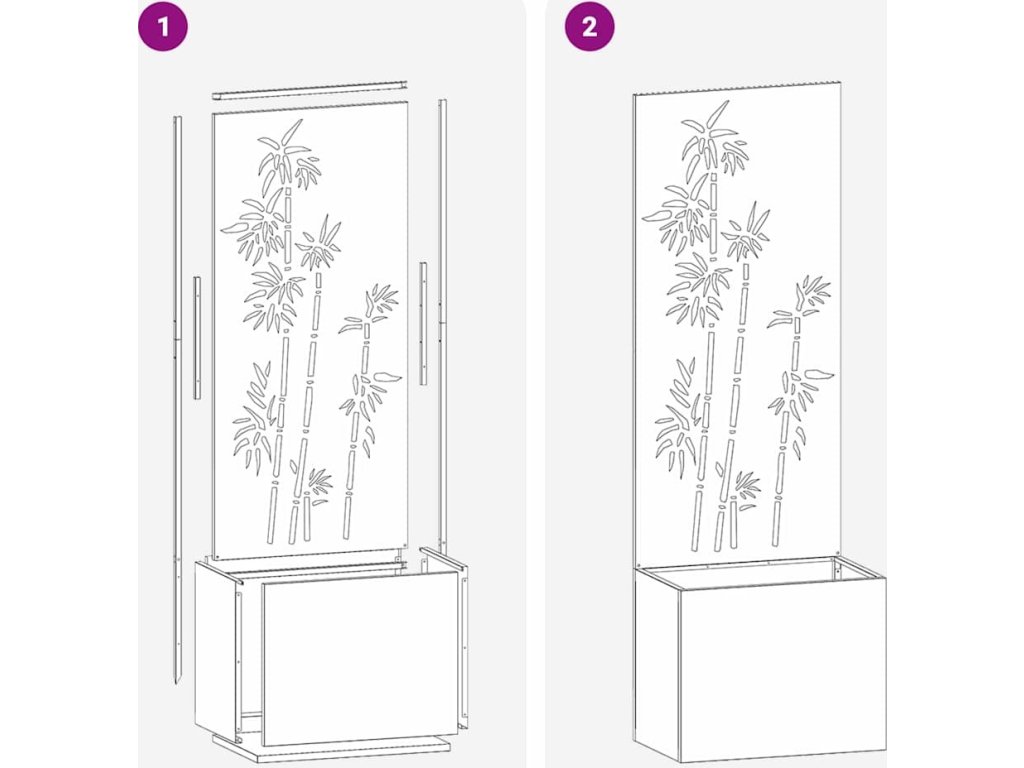 1

2