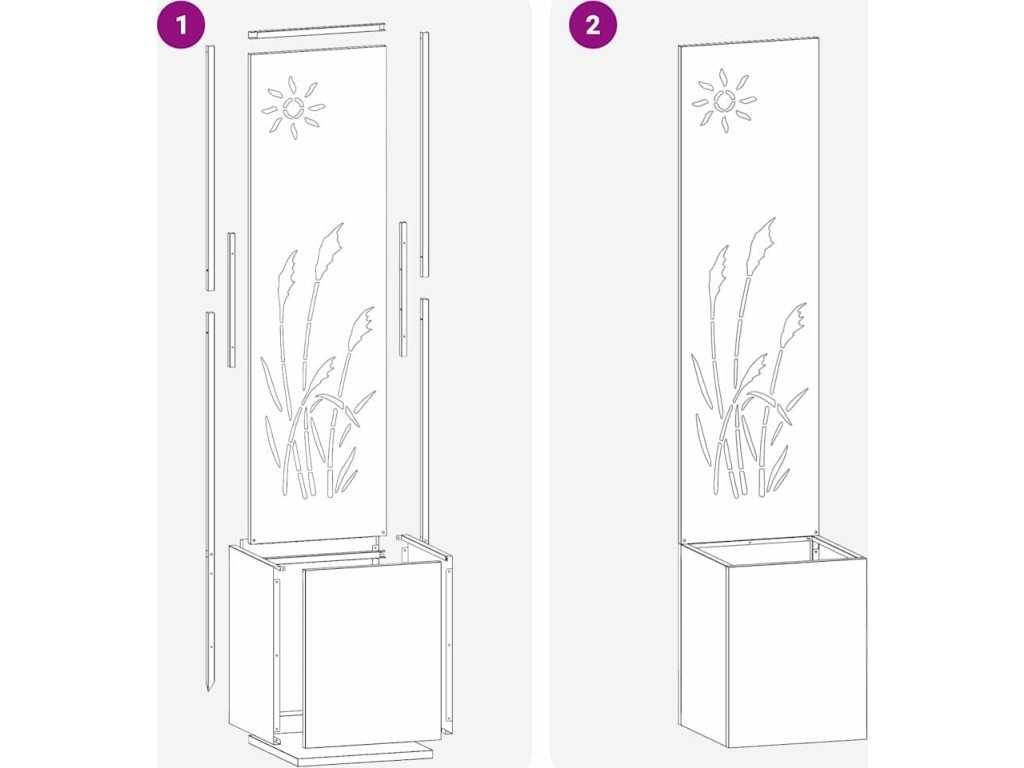 1

2