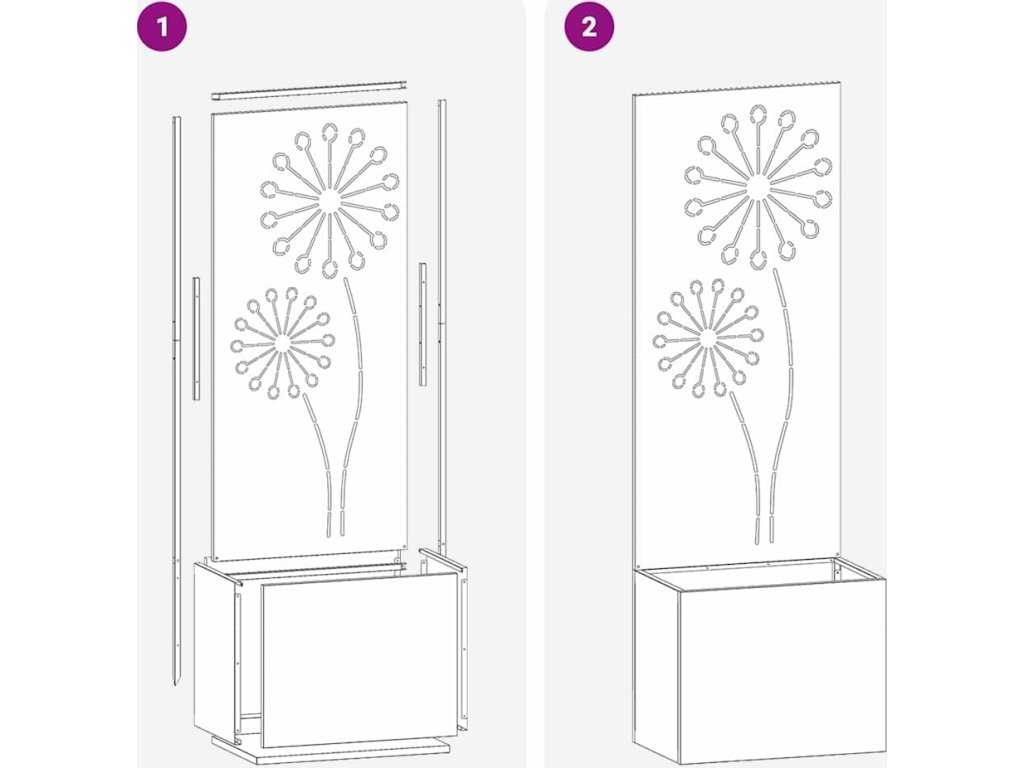 1

2