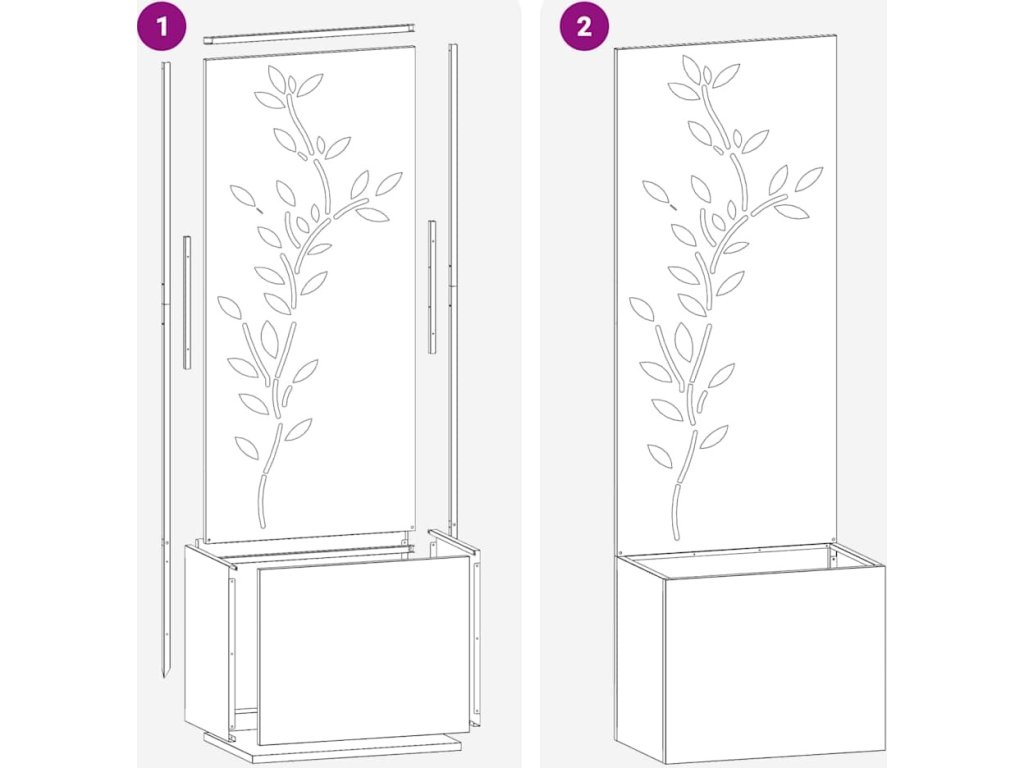 1

2