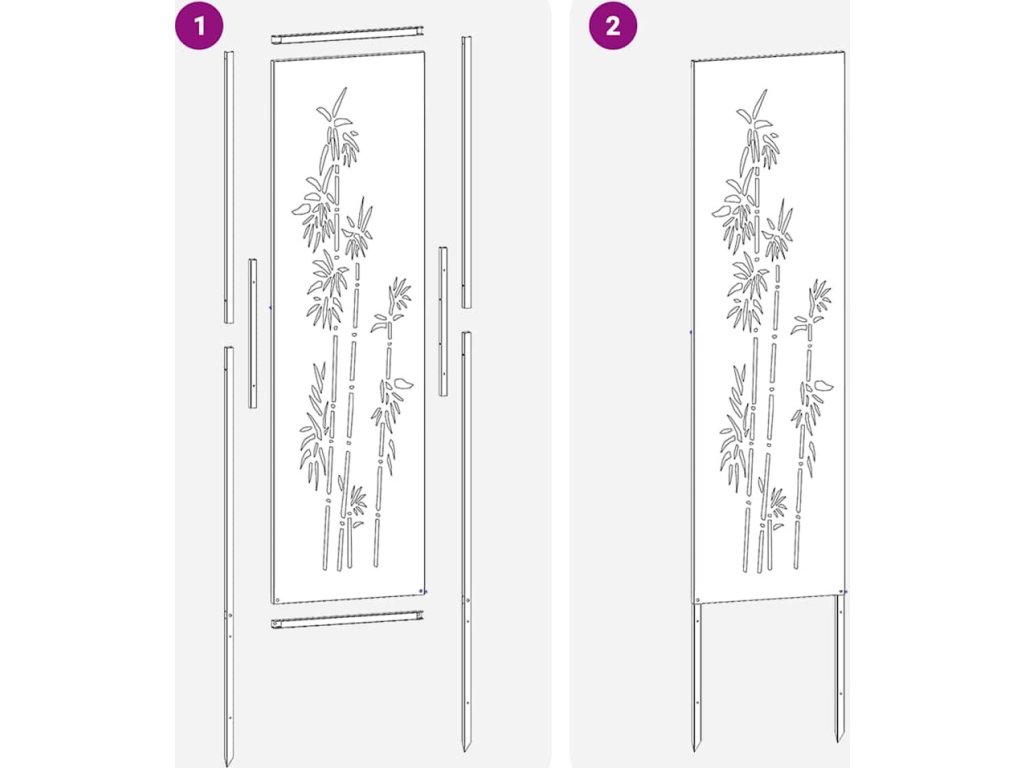 1

2