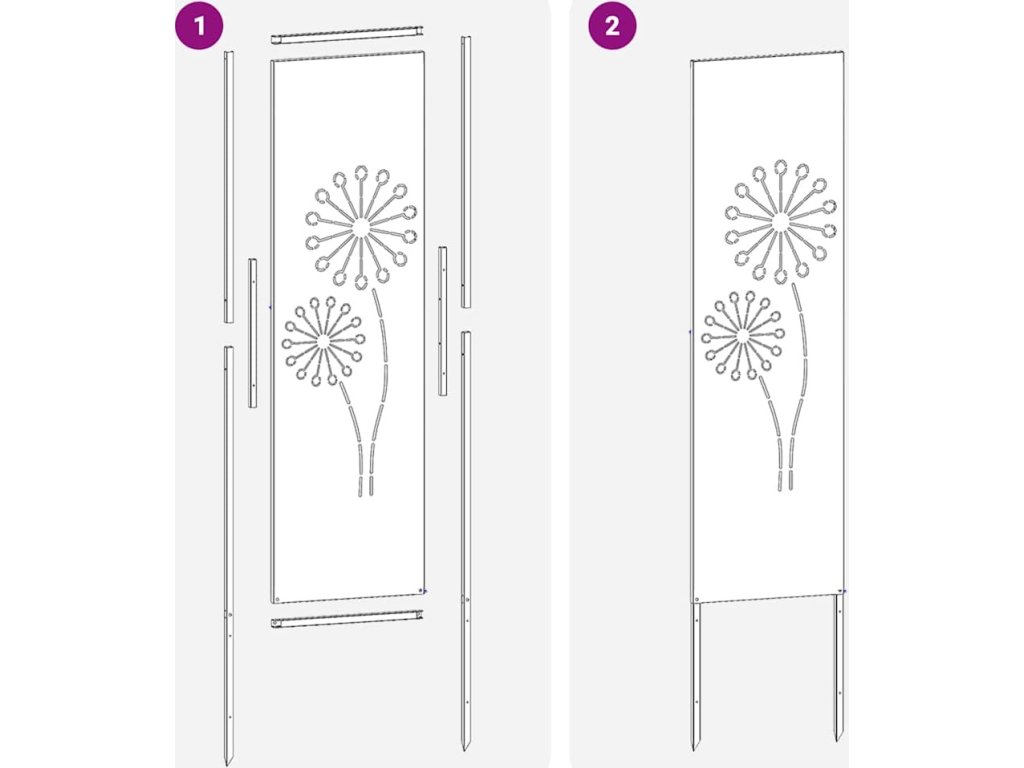 1

2