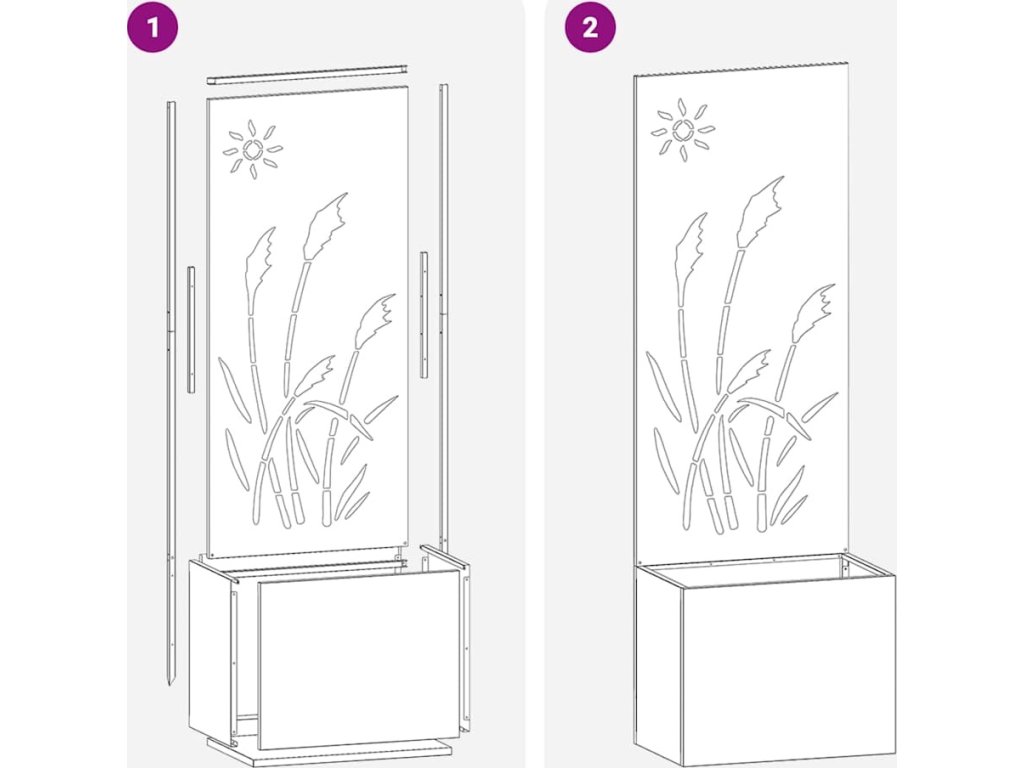 1

2