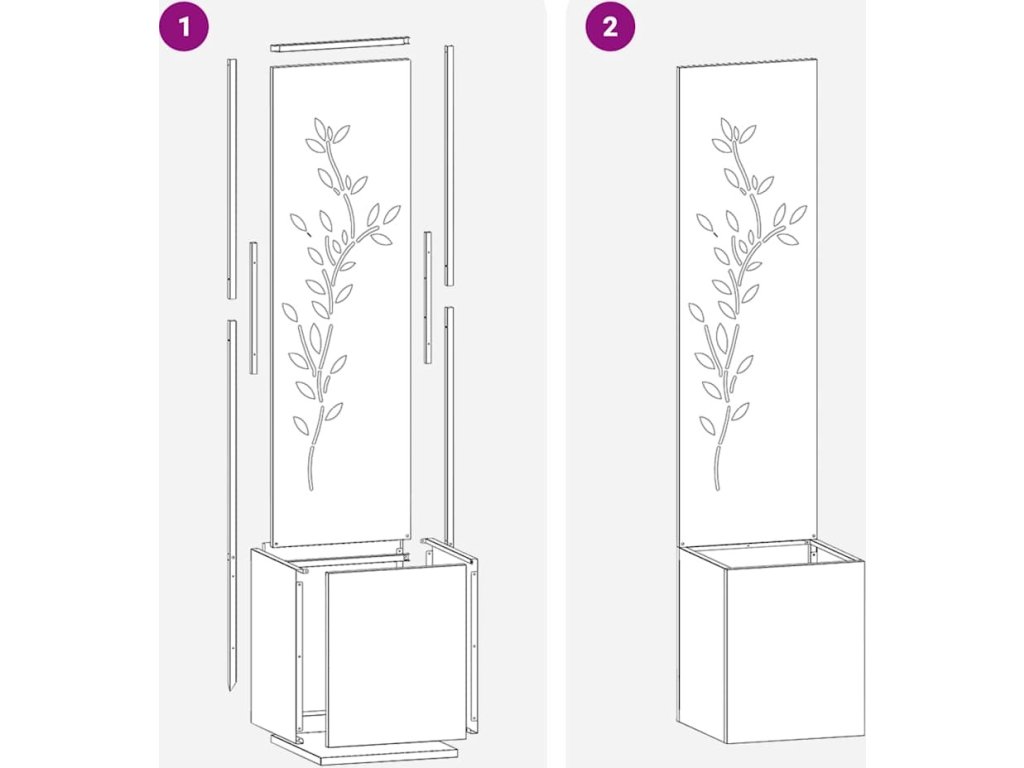 1

2