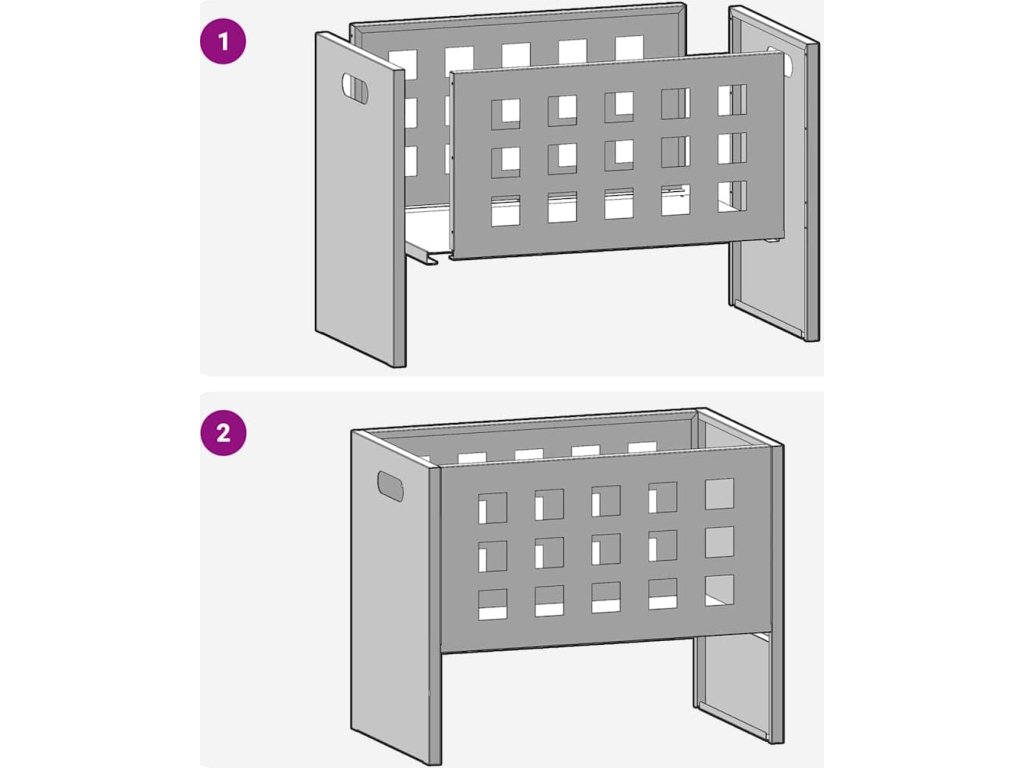 1

2