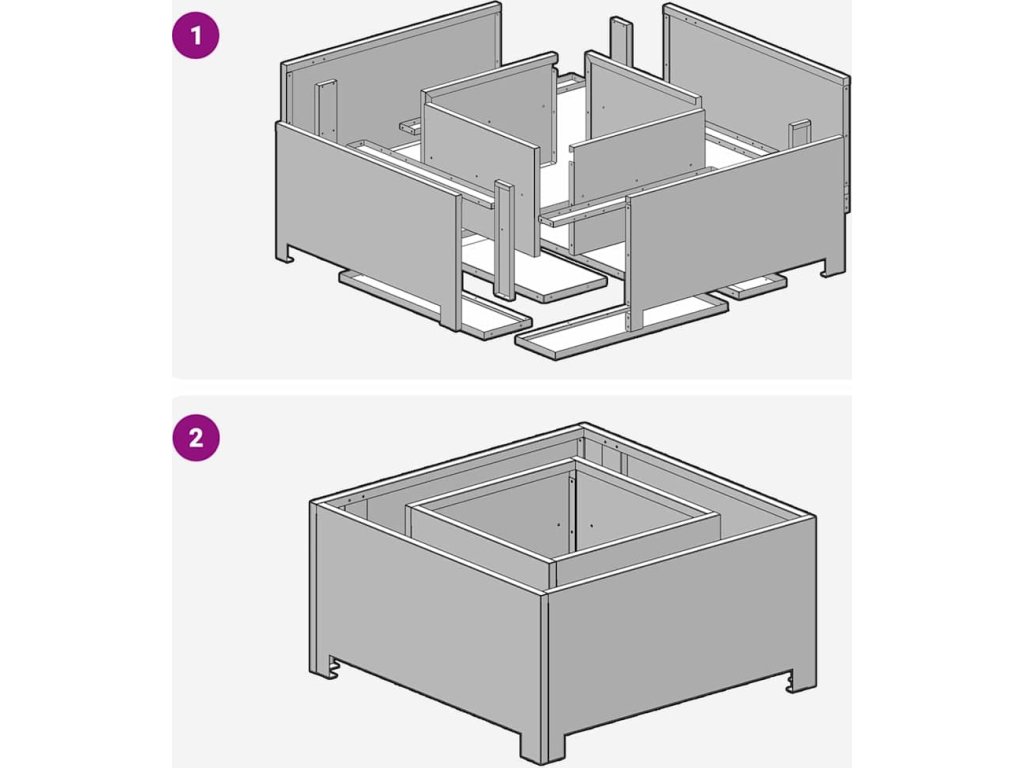 1

2