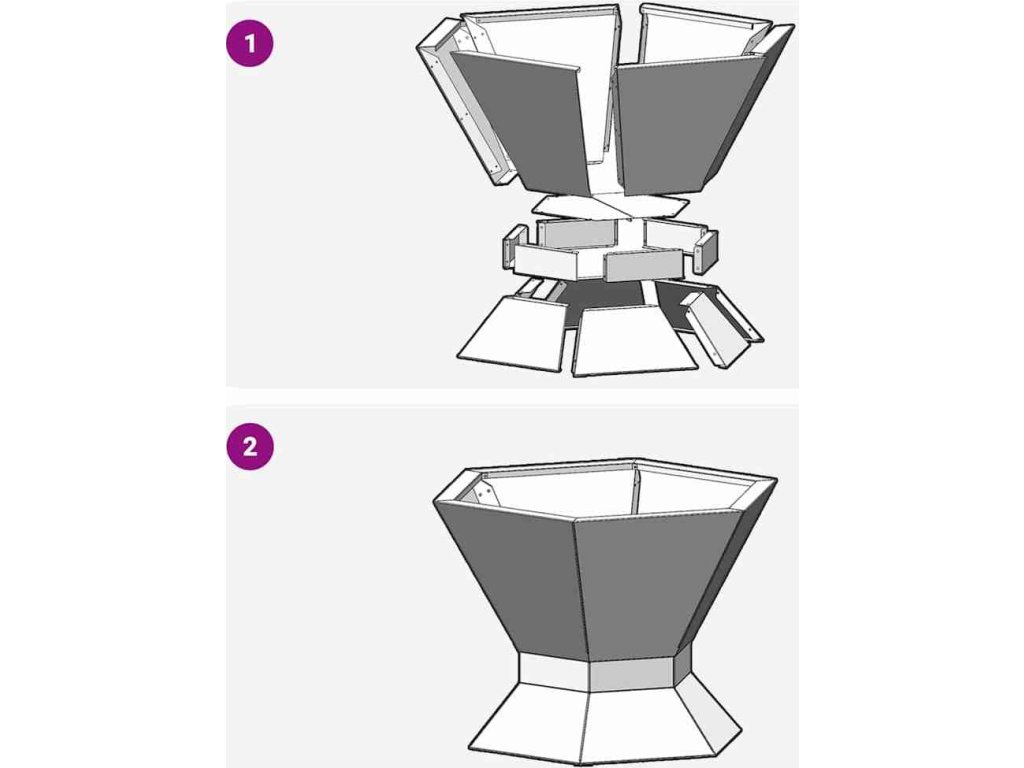 1

2