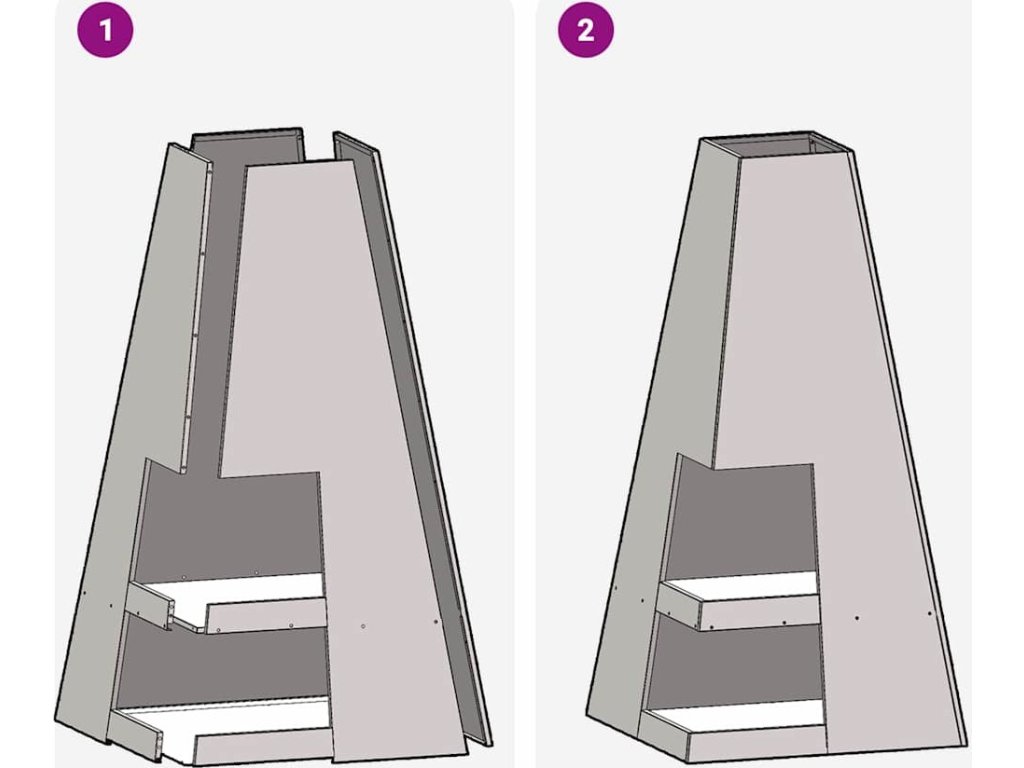 1

2