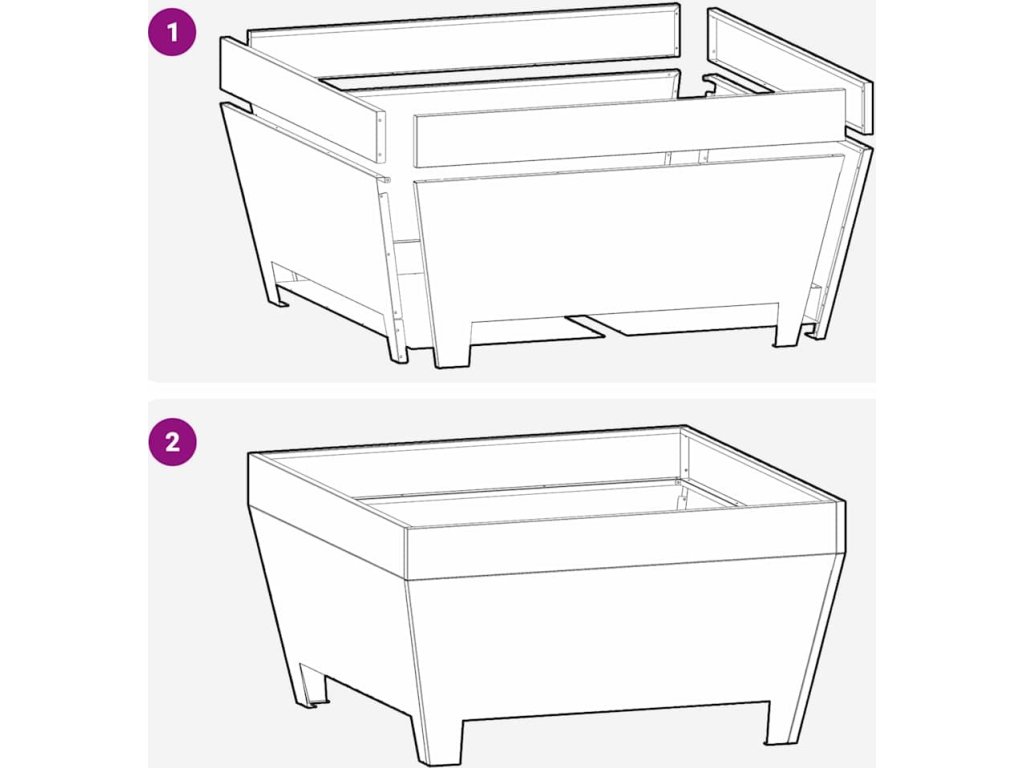 1

2