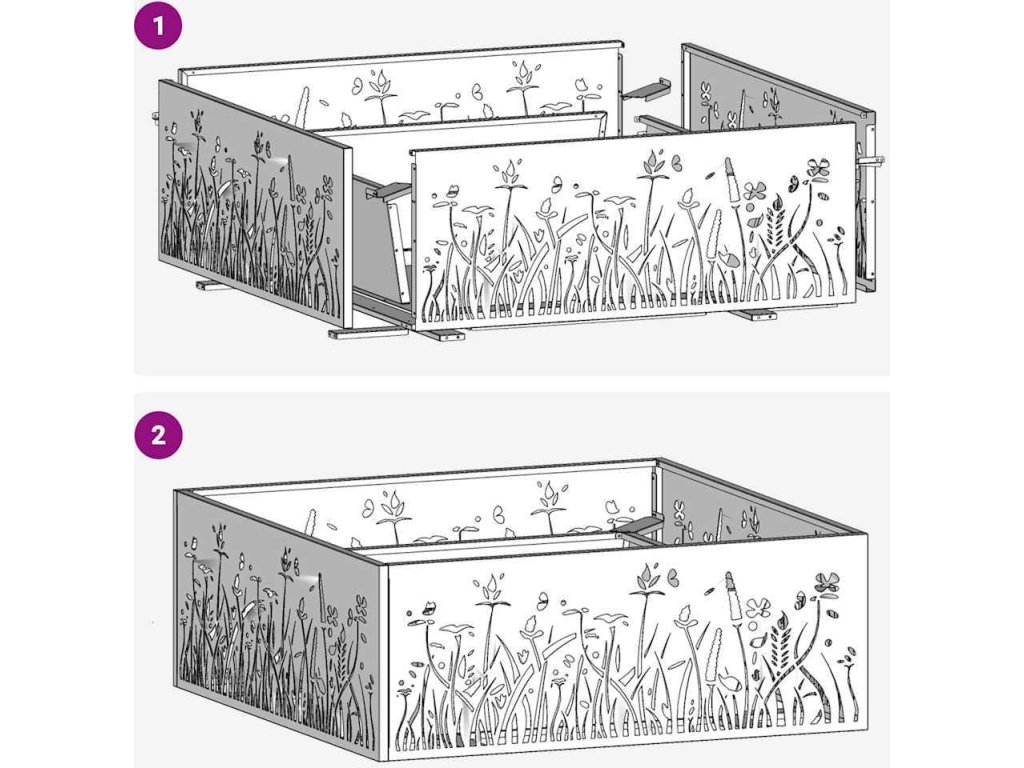 1

2