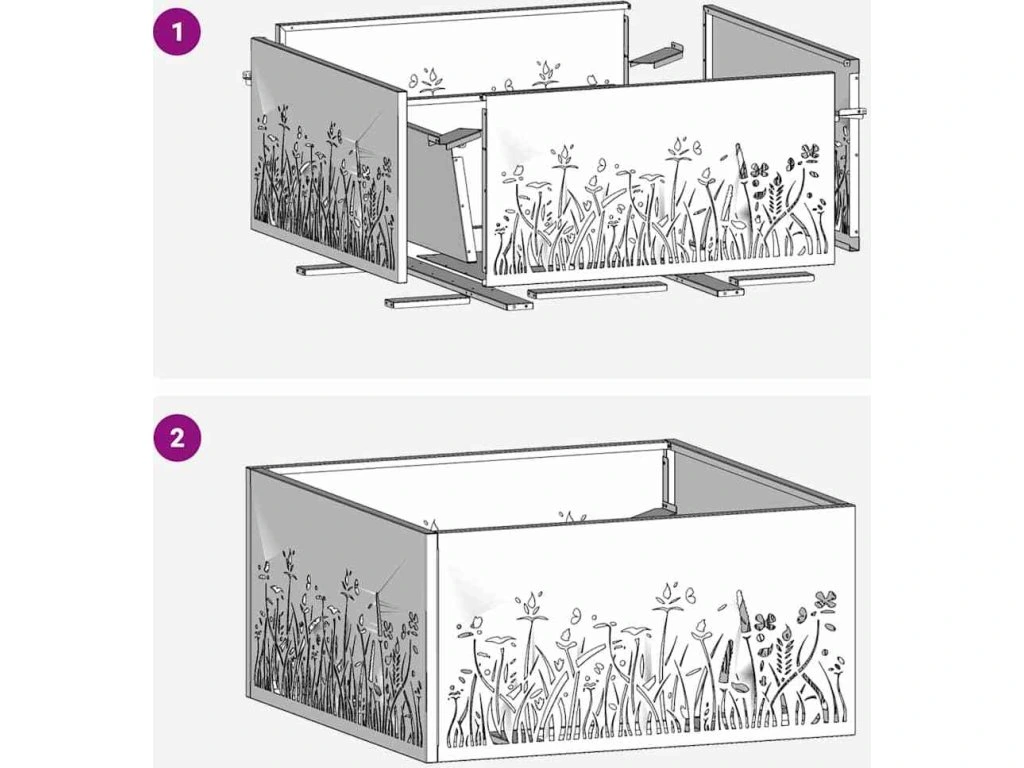 1

2