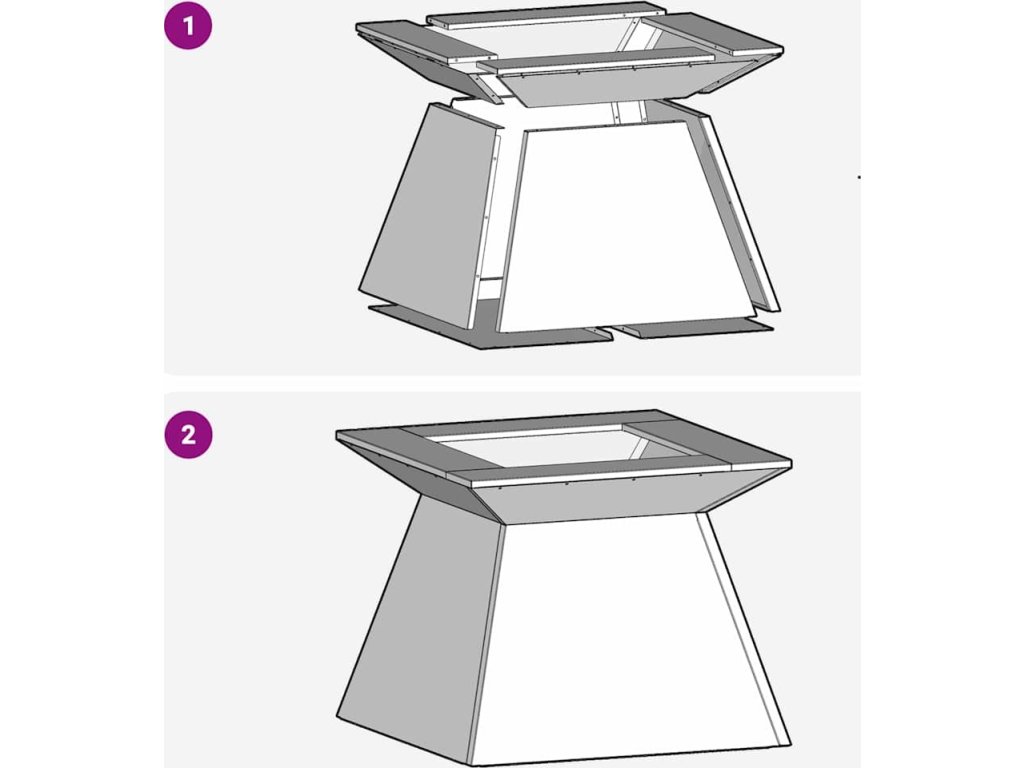 1

2