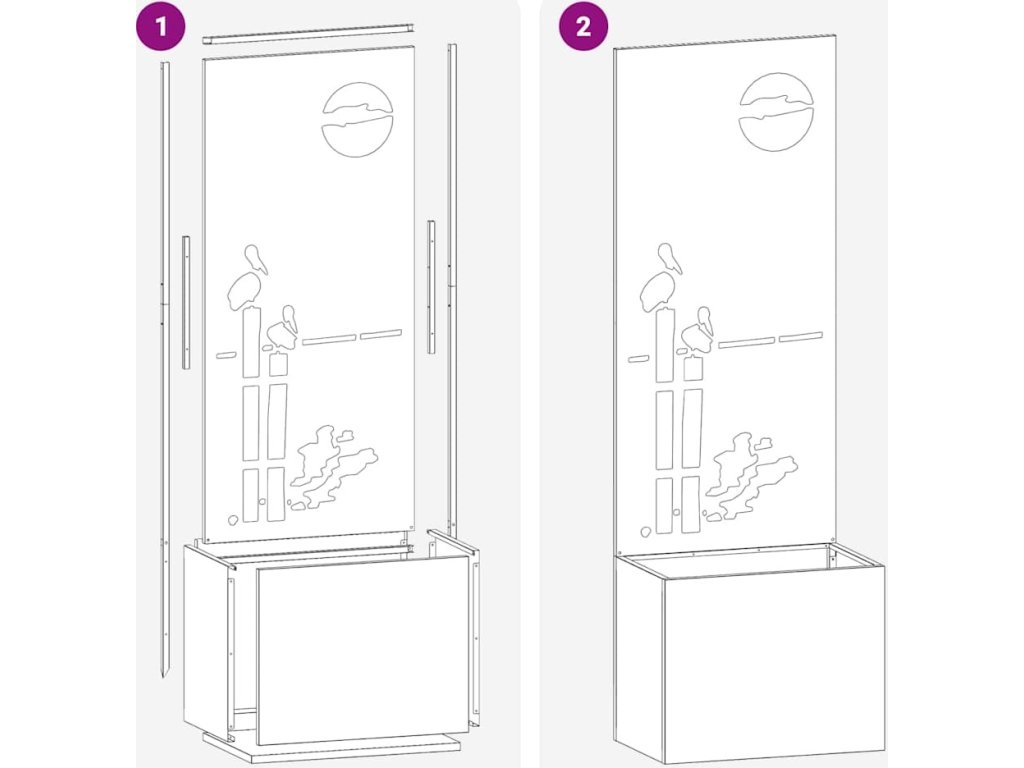 1

2