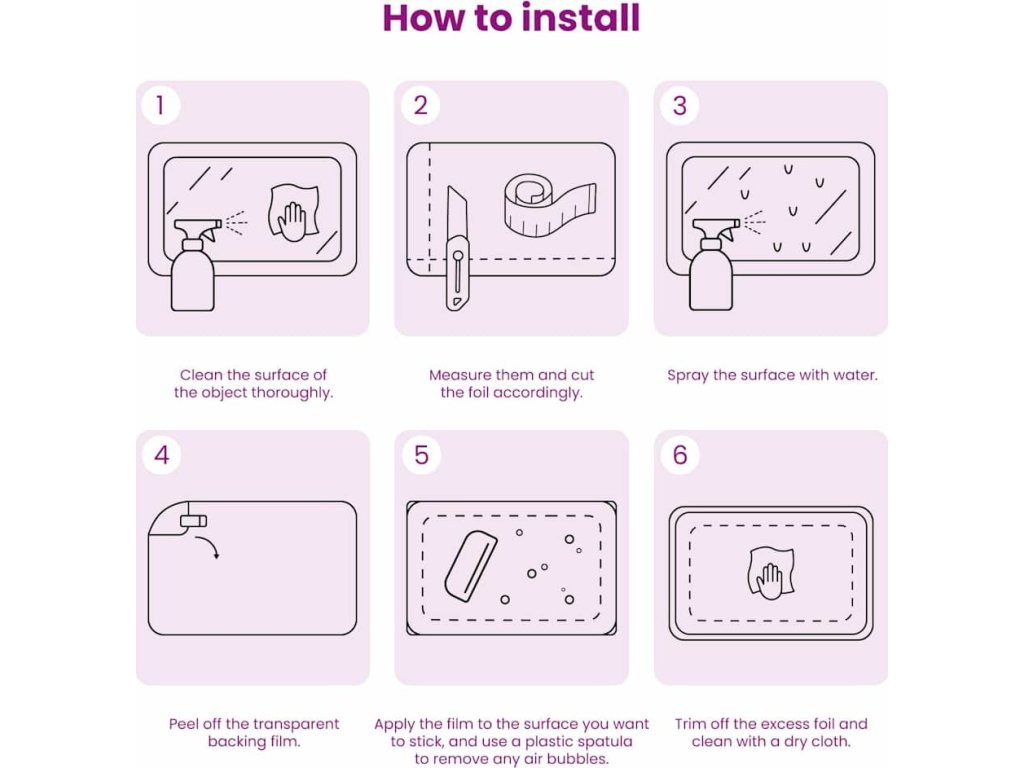 How to install

1

Clean the surface of the object thoroughly.

2

Measure them and cut the foil accordingly.

3

Spray the surface with water.

4

Peel off the transparent backing film.

5

Apply the film to the surface you want to stick, and use a plastic spatula to remove any air bubbles.

6

Trim off the excess foil and clean with a dry cloth.