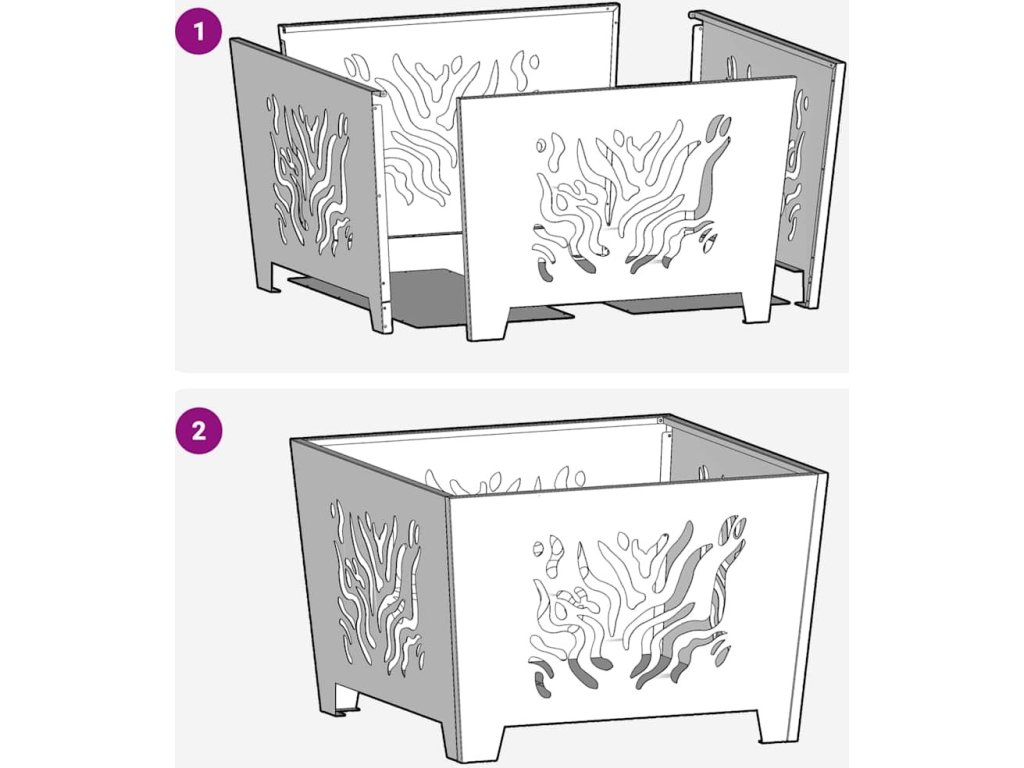 1

2