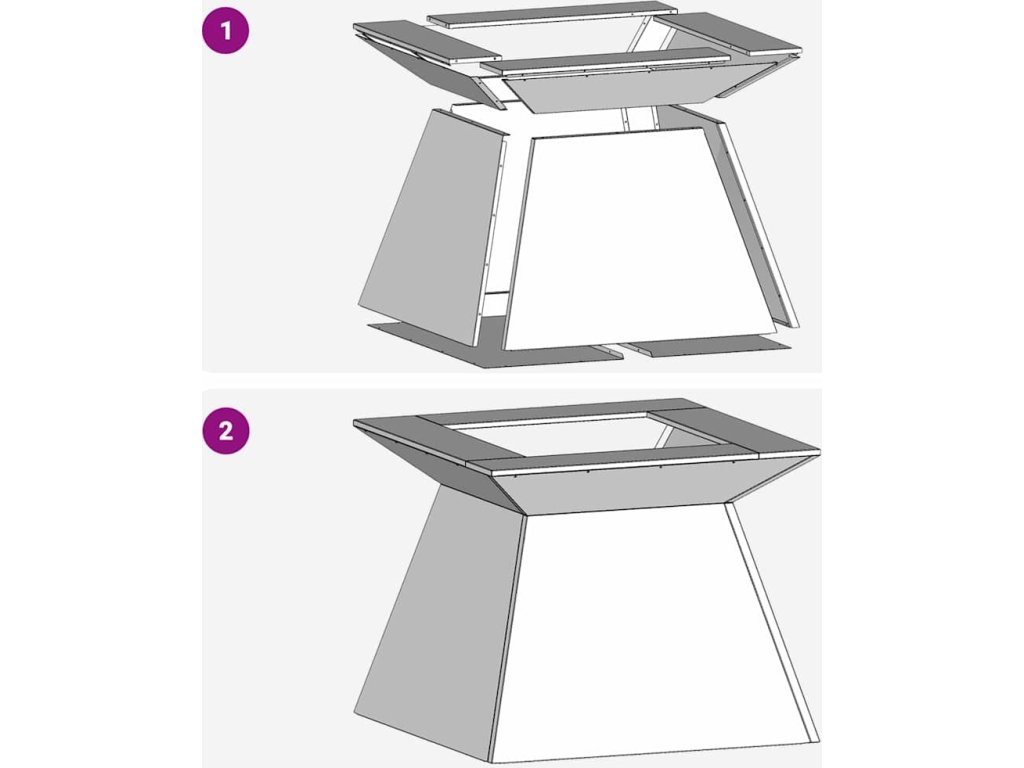 1

2