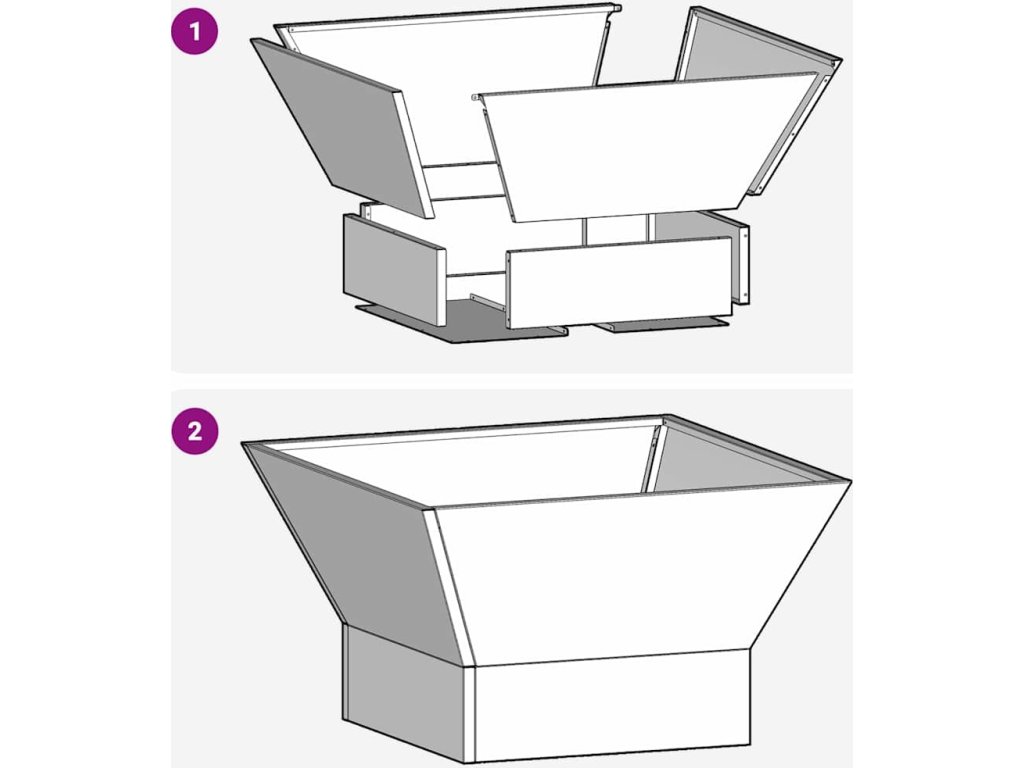 1

2