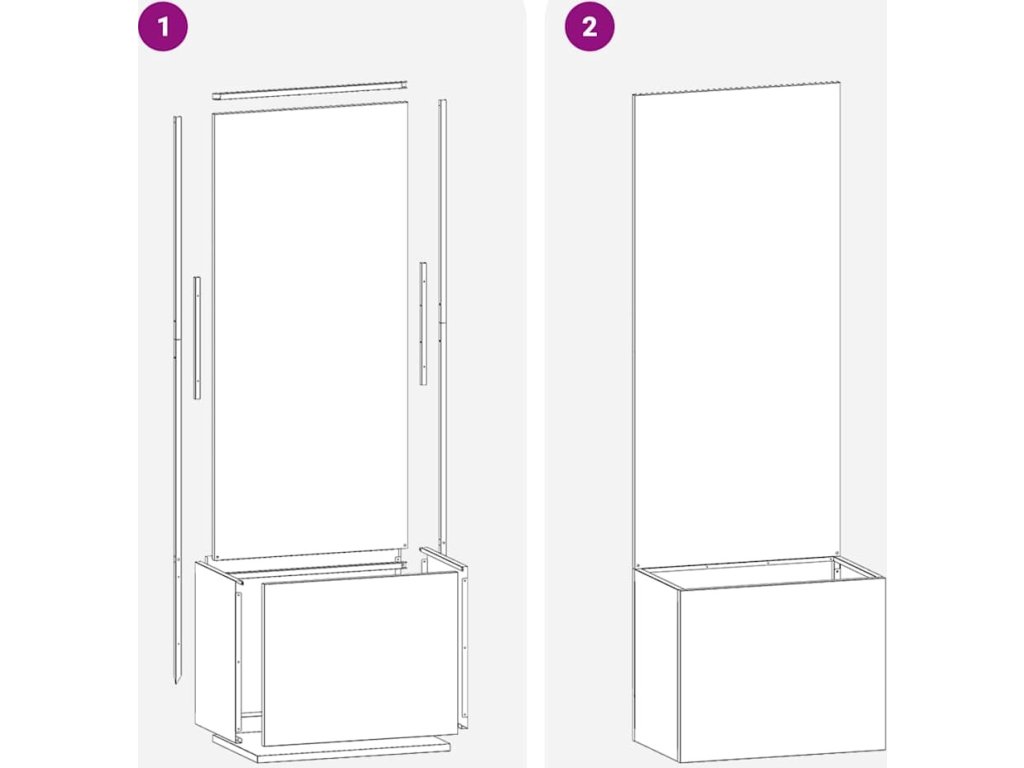 1

2