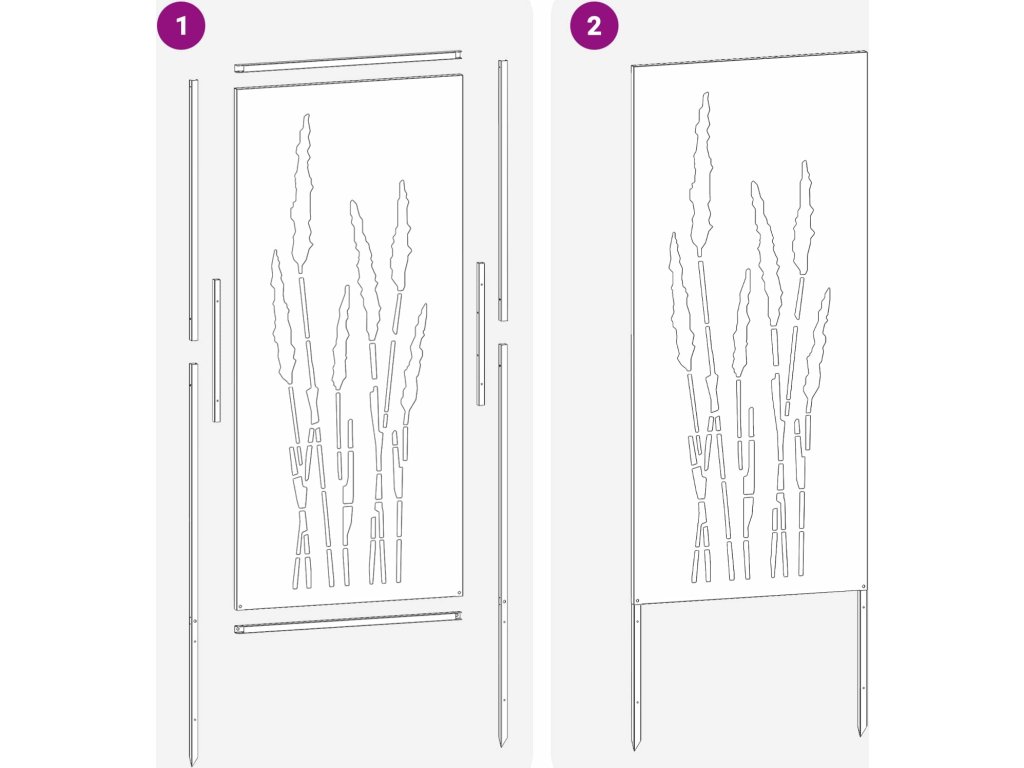 1

2