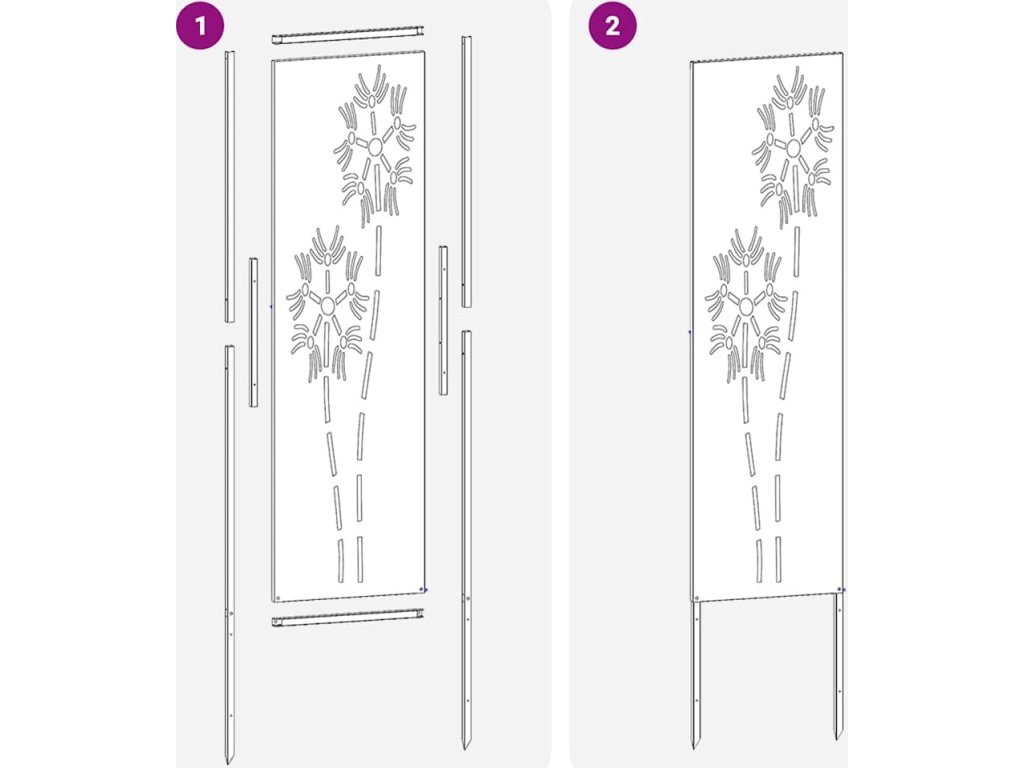 1

2