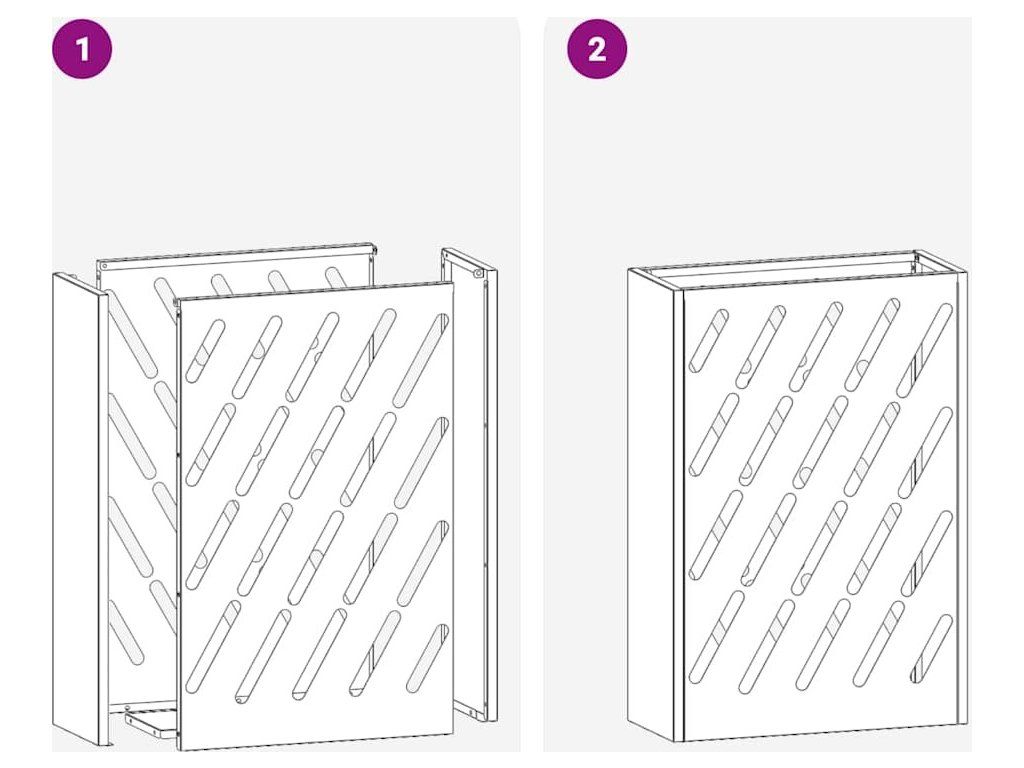 1

2