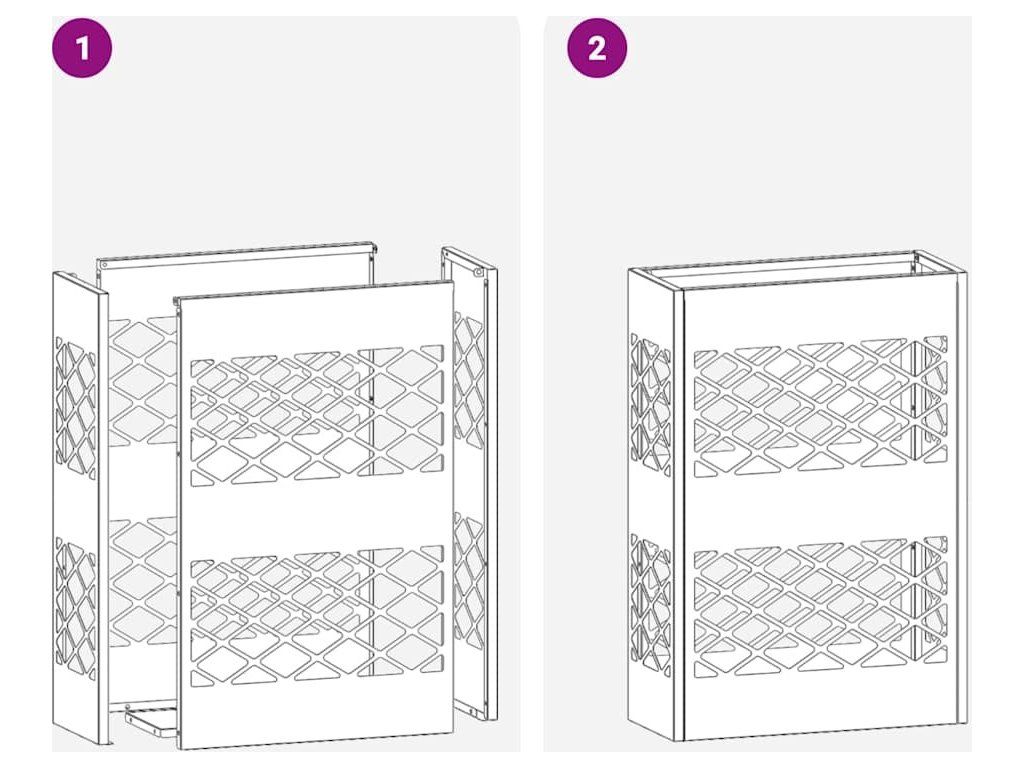 1

2