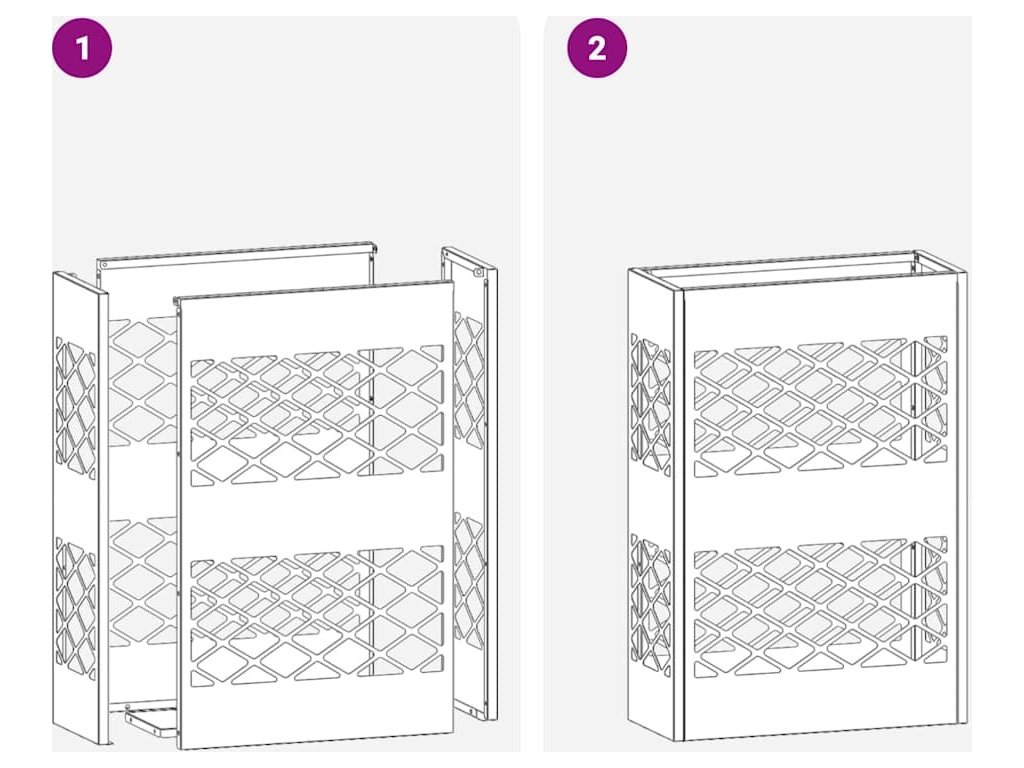 1

2