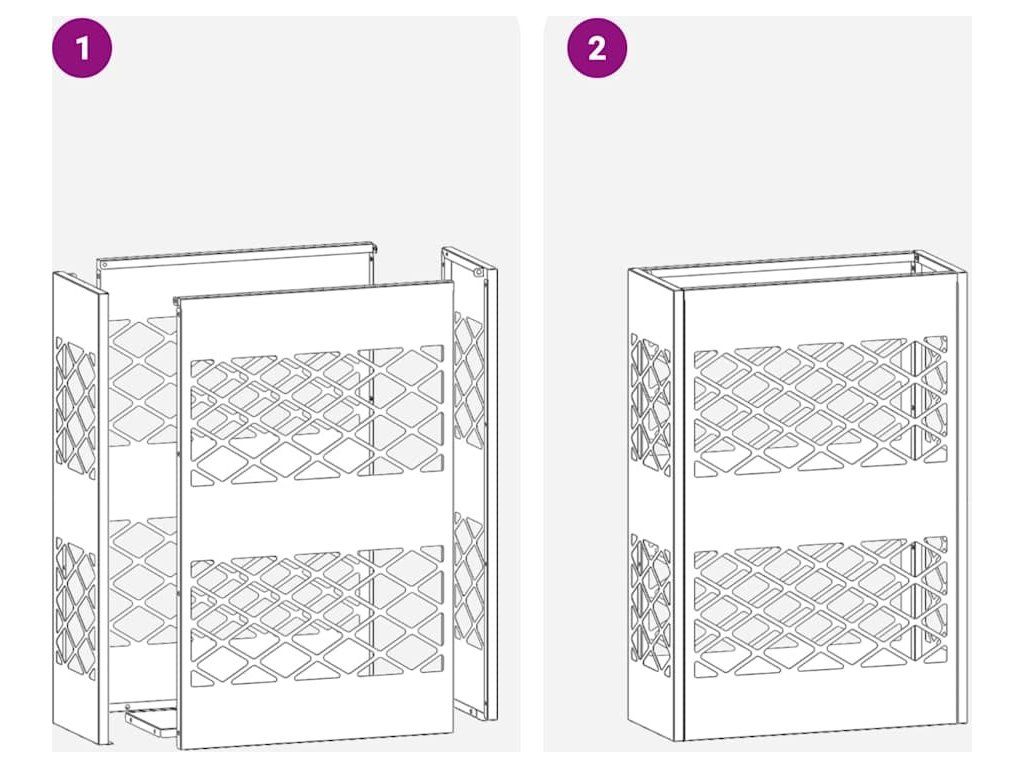 1

2