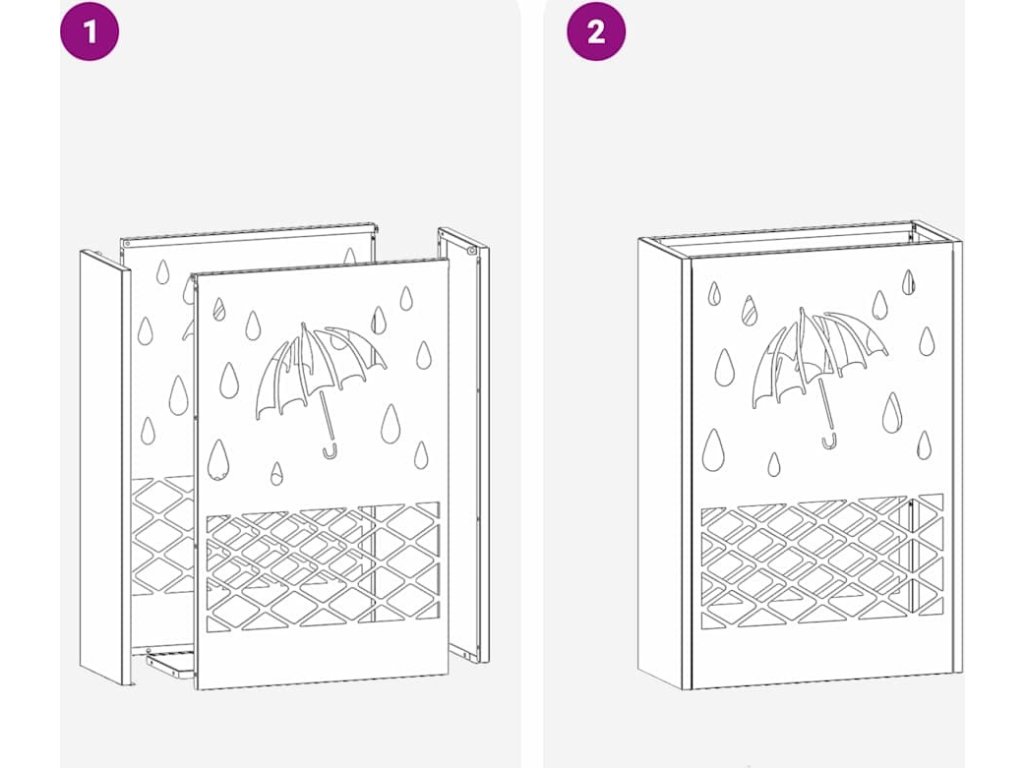 1

2