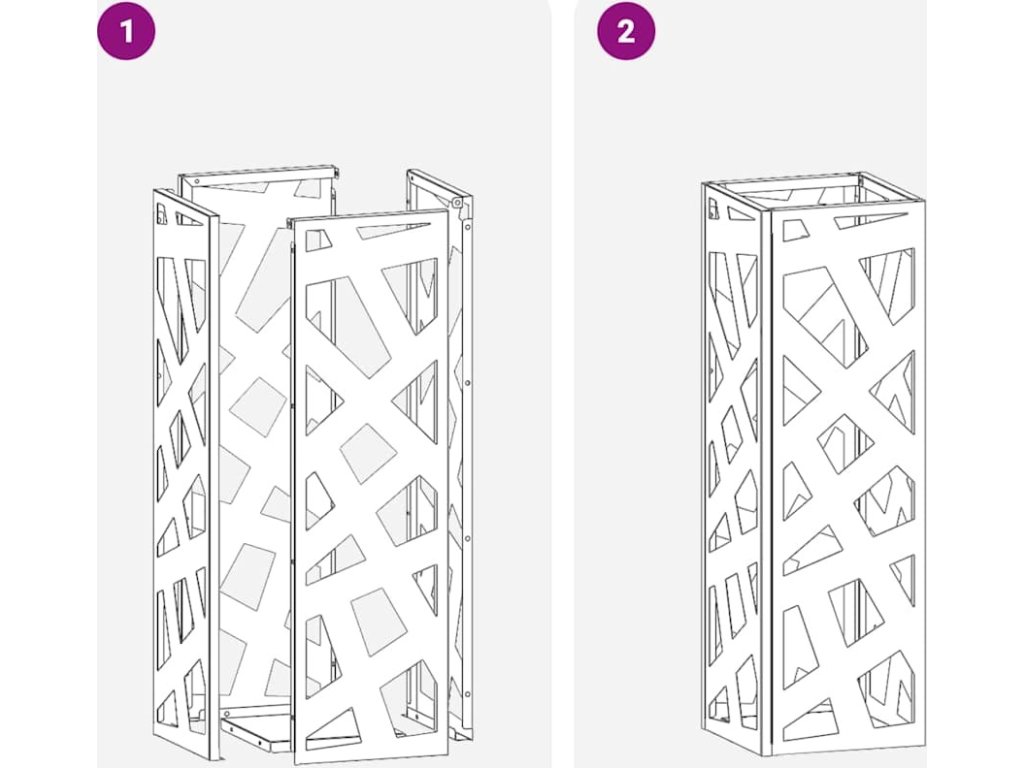 1

2