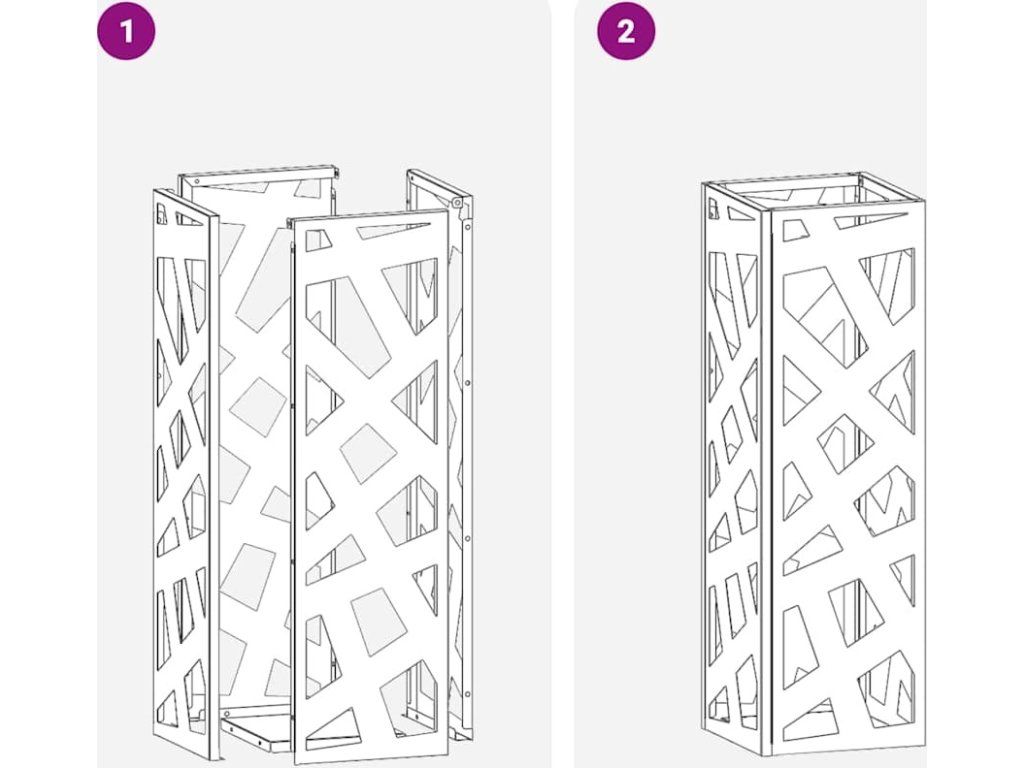 1

2